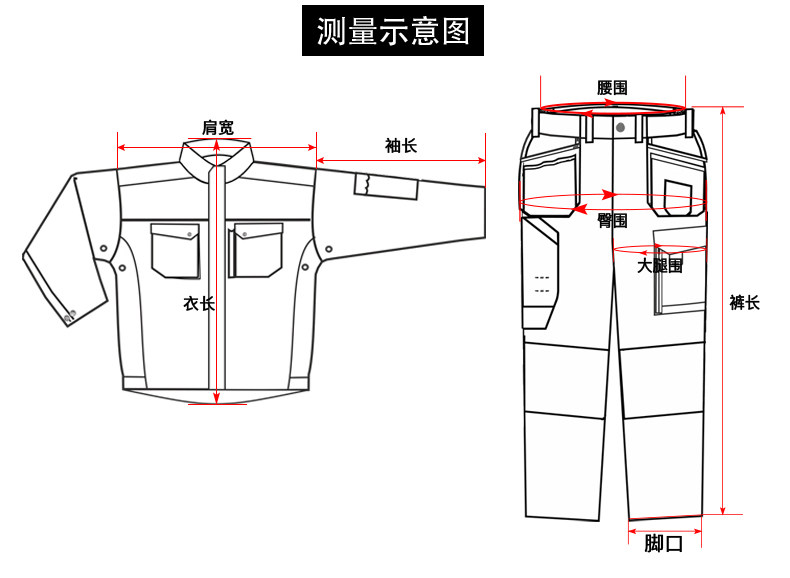 测量示意图

肩宽

袖长

衣长

腰围

臀围

大腿围

裤长

脚口