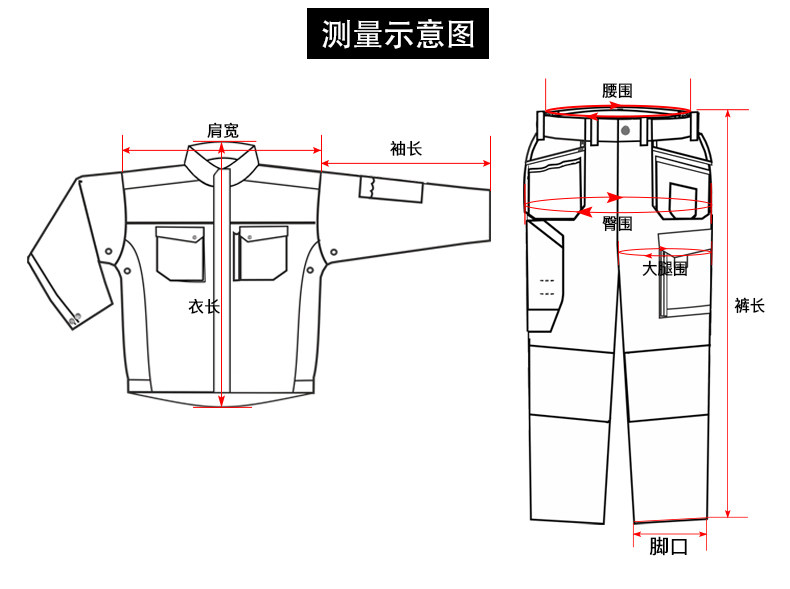 测量示意图

肩宽

袖长

衣长

腰围

臀围

大腿围

裤长

脚口