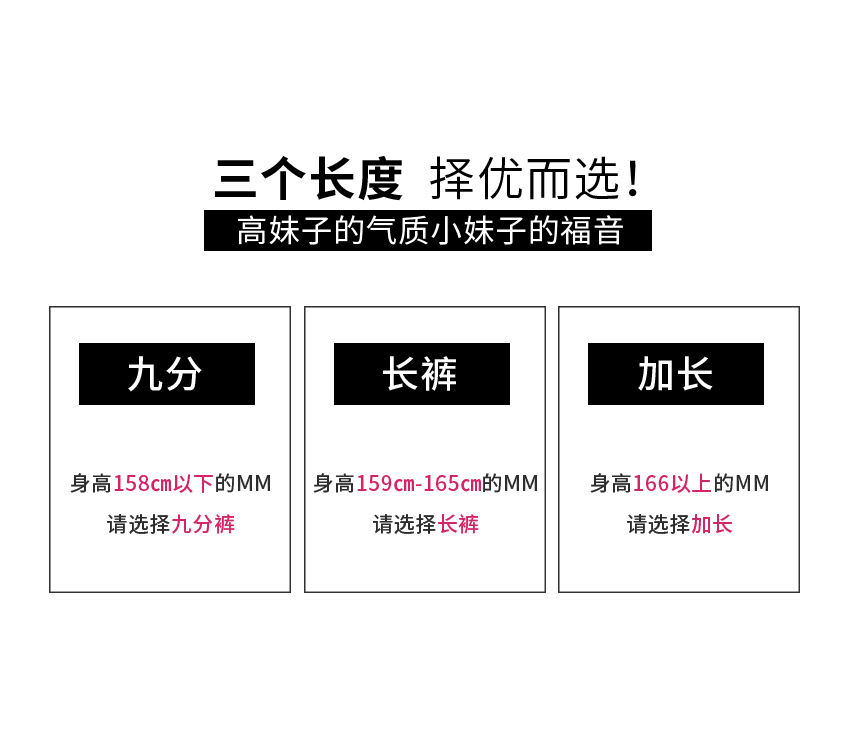 三个长度 择优而选!

高妹子的气质小妹子的福音

九分

身高158cm以下的MM

请选择九分裤

长裤

身高159cm-165cm的MM

请选择长裤

加长

身高166以上的MM

请选择加长