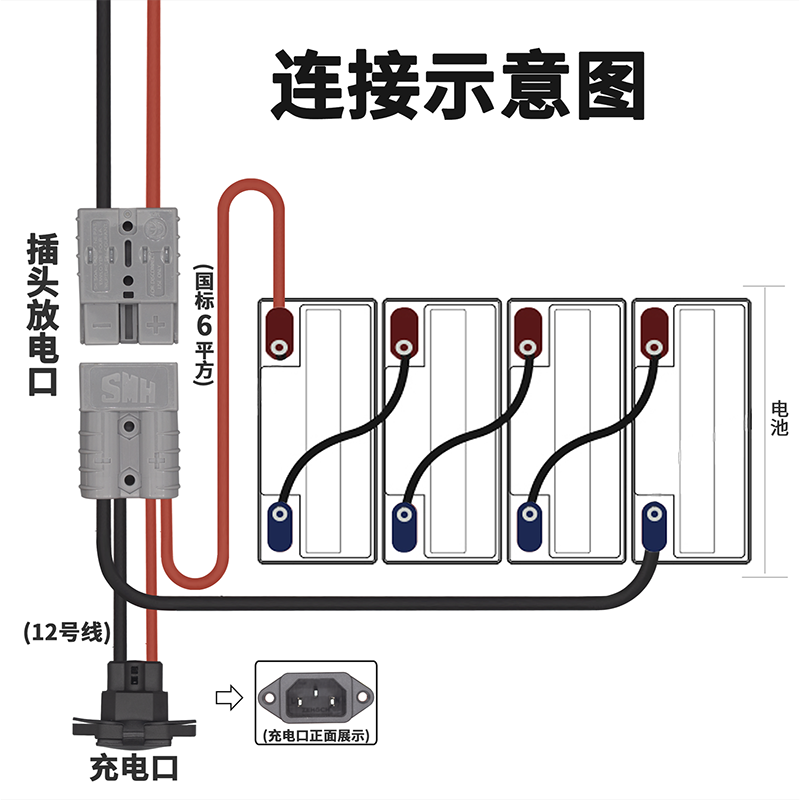 连接示意图

插头放电口

(国标6平方)

SMH

电池

(12号线)

(充电口正面展示)

充电口