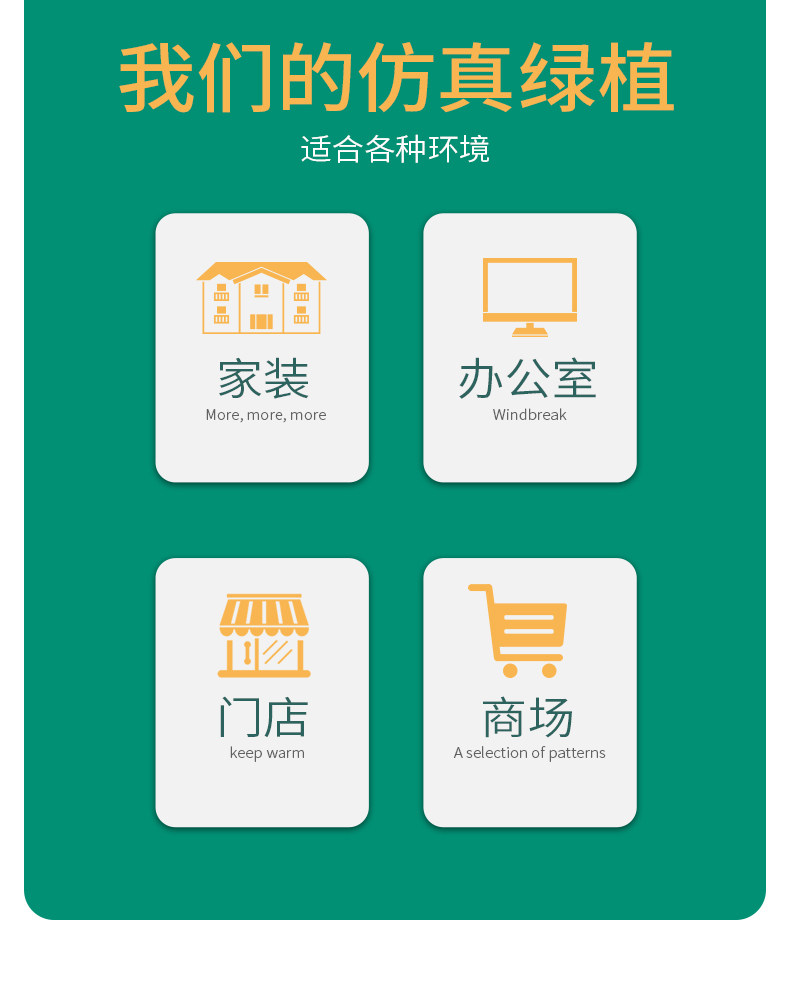 我们的仿真绿植

适合各种环境

家装
More, more, more

办公室
Windbreak

门店
keep warm

商场
A selection of patterns