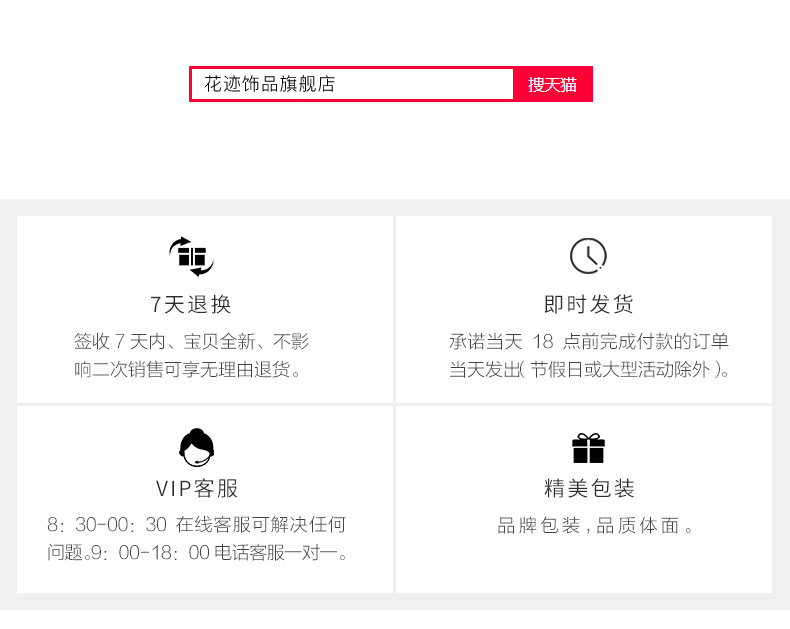 花迹饰品旗舰店 搜天猫

7天退换

签收7天内、宝贝全新、不影响二次销售可享无理由退货。

即时发货

承诺当天18点前完成付款的订单当天发出(节假日或大型活动除外)。

VIP客服

8:30-00:30在线客服可解决任何问题。9:00-18:00电话客服一对一。

精美包装

品牌包装,品质体面。