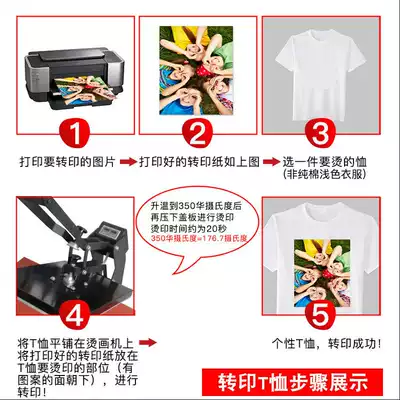 1
打印要转印的图片

2
打印好的转印纸如上图

3
选一件要烫的恤
(非纯棉浅色衣服)

升温到350华摄氏度后
再压下盖板进行烫印
烫印时间约为20秒
350华摄氏度=176.7摄氏度

4
将T恤平铺在烫画机上
将打印好的转印纸放在
T恤要烫印的部位（有
图案的面朝下），进行
转印！

5
个性T恤，转印成功！

转印T恤步骤展示