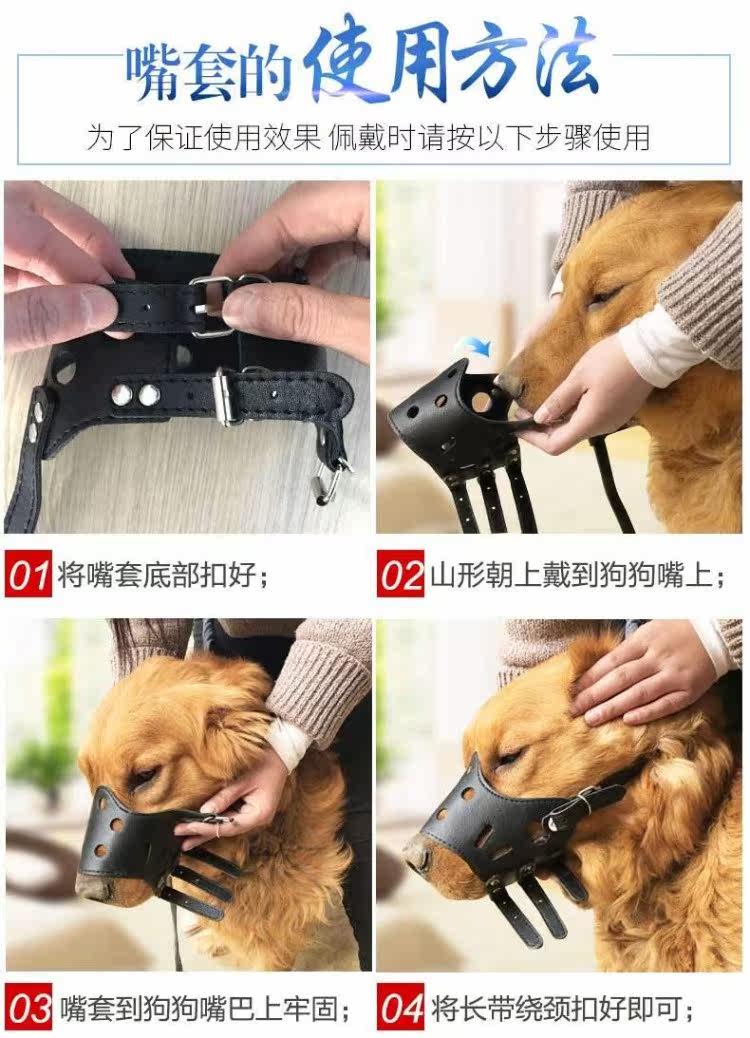 嘴套的使用方法

为了保证使用效果 佩戴时请按以下步骤使用

01 将嘴套底部扣好；

02 山形朝上戴到狗狗嘴上；

03 嘴套到狗狗嘴巴上牢固；

04 将长带绕颈扣好即可；