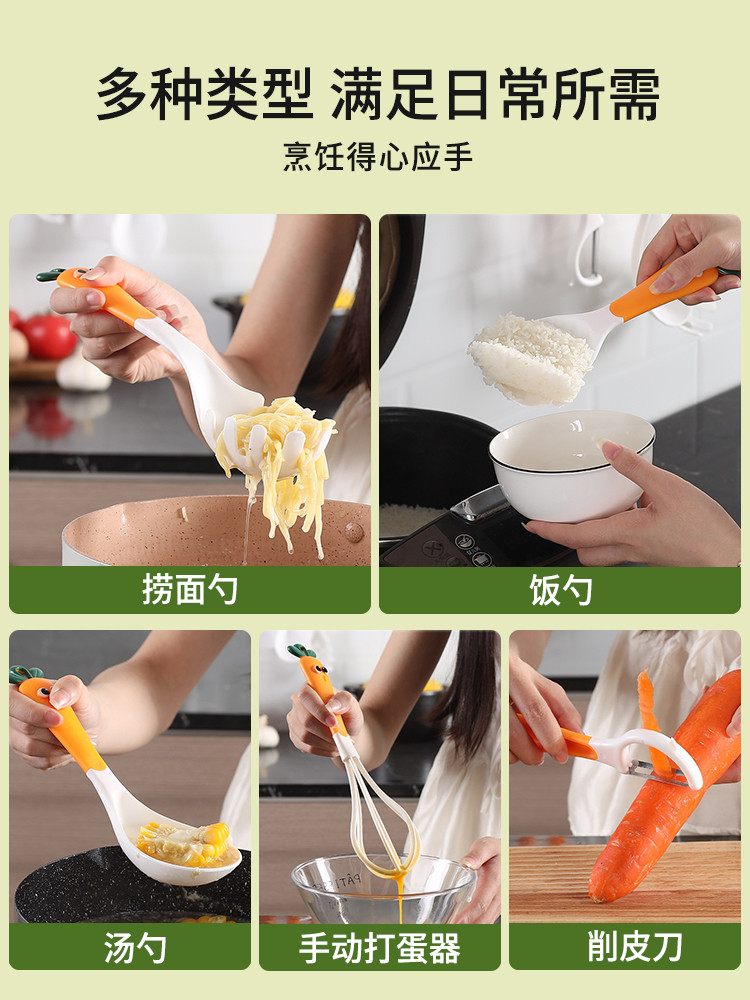 多种类型 满足日常所需

烹饪得心应手

捞面勺

饭勺

汤勺

手动打蛋器

削皮刀