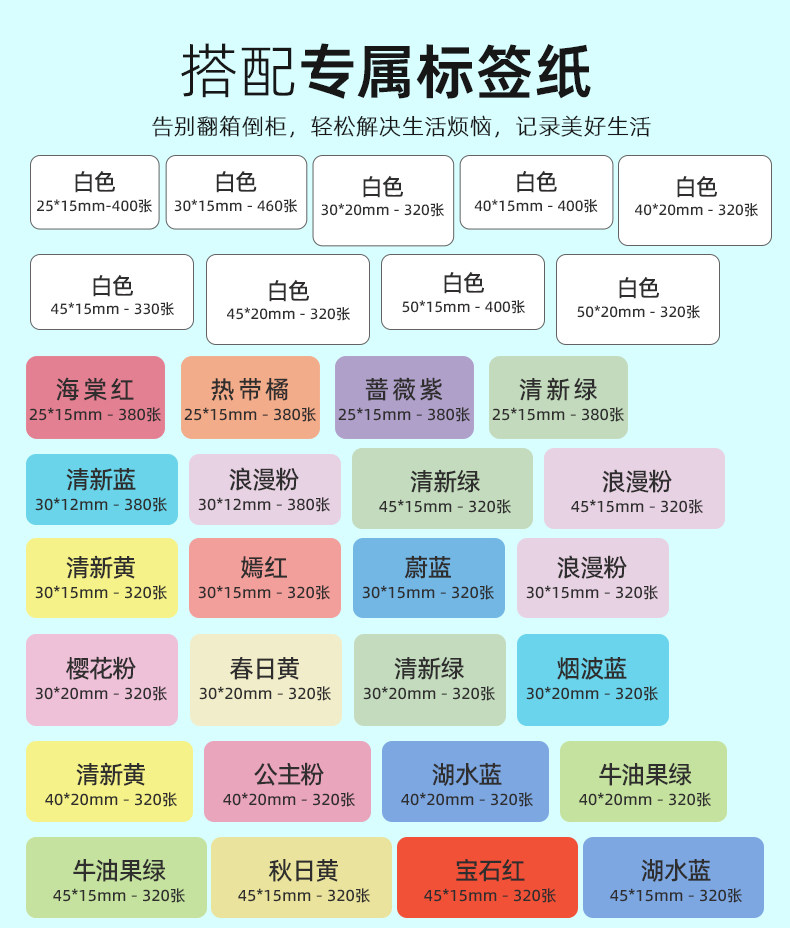 搭配专属标签纸

告别翻箱倒柜，轻松解决生活烦恼，记录美好生活

白色
25*15mm-400张

白色
30*15mm - 460张

白色
30*20mm - 320张

白色
40*15mm - 400张

白色
40*20mm - 320张

白色
45*15mm - 330张

白色
45*20mm - 320张

白色
50*15mm - 400张

白色
50*20mm - 320张

海棠红
25*15mm - 380张

热带橘
25*15mm - 380张

蔷薇紫
25*15mm - 380张

清新绿
25*15mm - 380张

清新蓝
30*12mm - 380张

浪漫粉
30*12mm - 380张

清新绿
45*15mm - 320张

浪漫粉
45*15mm - 320张

清新黄
30*15mm - 320张

嫣红
30*15mm - 320张

蔚蓝
30*15mm - 320张

浪漫粉
30*15mm - 320张

樱花粉
30*20mm - 320张

春日黄
30*20mm - 320张

清新绿
30*20mm - 320张

烟波蓝
30*20mm - 320张

清新黄
40*20mm - 320张

公主粉
40*20mm - 320张

湖水蓝
40*20mm - 320张

牛油果绿
40*20mm - 320张

牛油果绿
45*15mm - 320张

秋日黄
45*15mm - 320张

宝石红
45*15mm - 320张

湖水蓝
45*15mm - 320张