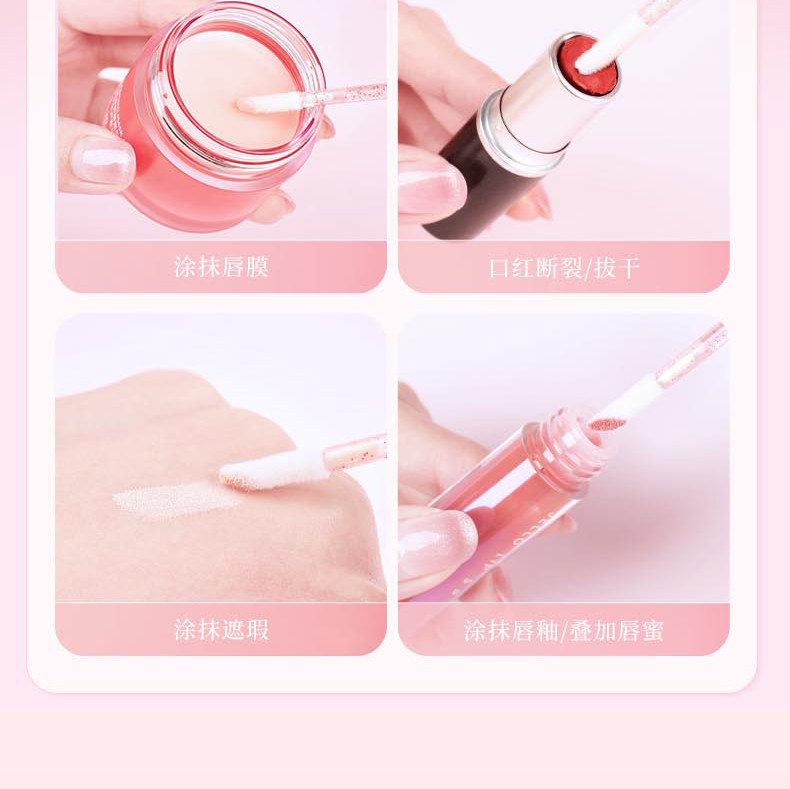 涂抹唇膜

口红断裂/拔干

涂抹遮瑕

涂抹唇釉/叠加唇蜜