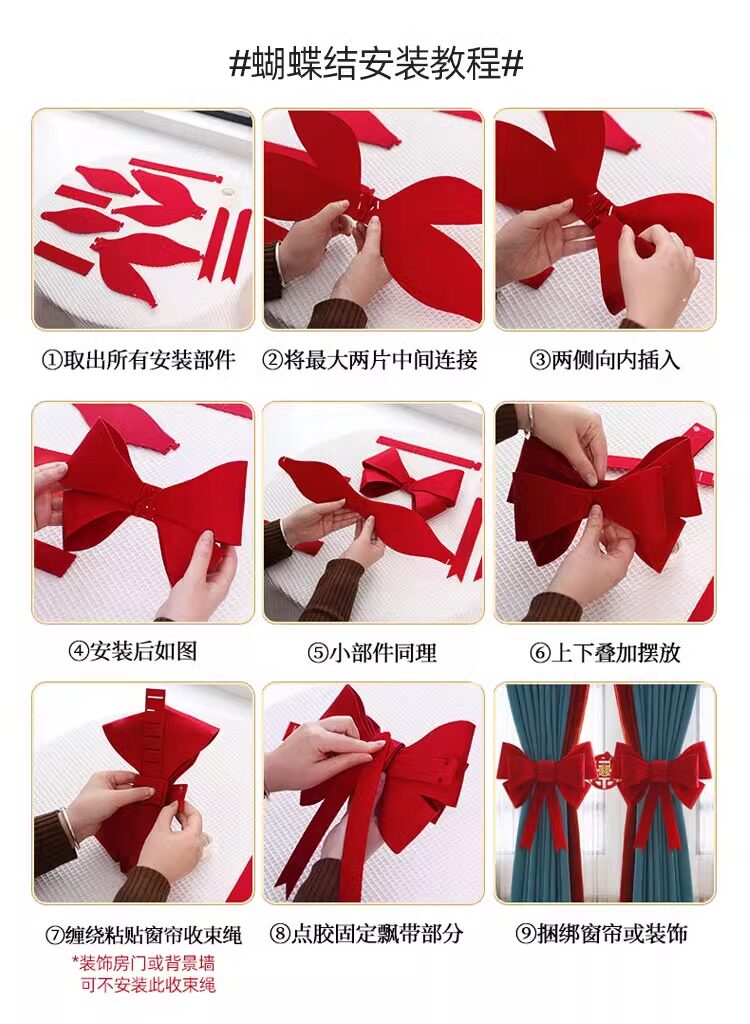 #蝴蝶结安装教程#

①取出所有安装部件

②将最大两片中间连接

③两侧向内插入

④安装后如图

⑤小部件同理

⑥上下叠加摆放

⑦缠绕粘贴窗帘收束绳

*装饰房门或背景墙
可不安装此收束绳

⑧点胶固定飘带部分

⑨捆绑窗帘或装饰