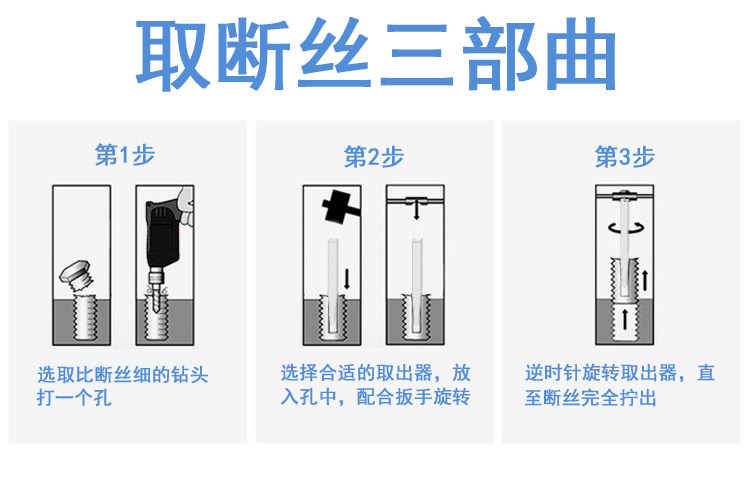 取断丝三部曲

第1步

选取比断丝细的钻头打一个孔

第2步

选择合适的取出器，放入孔中，配合扳手旋转

第3步

逆时针旋转取出器，直至断丝完全拧出