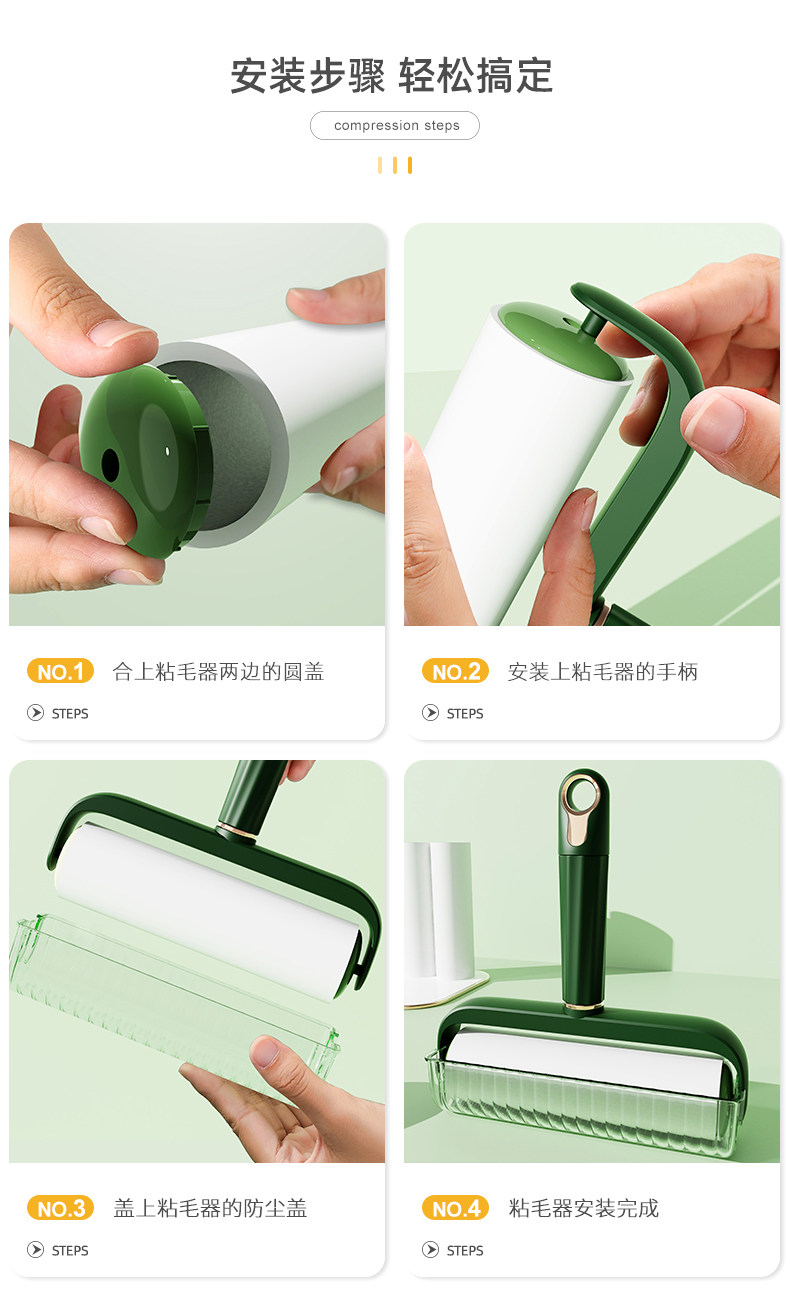 安装步骤 轻松搞定

compression steps

NO.1 合上粘毛器两边的圆盖

STEPS

NO.2 安装上粘毛器的手柄

STEPS

NO.3 盖上粘毛器的防尘盖

STEPS

NO.4 粘毛器安装完成

STEPS