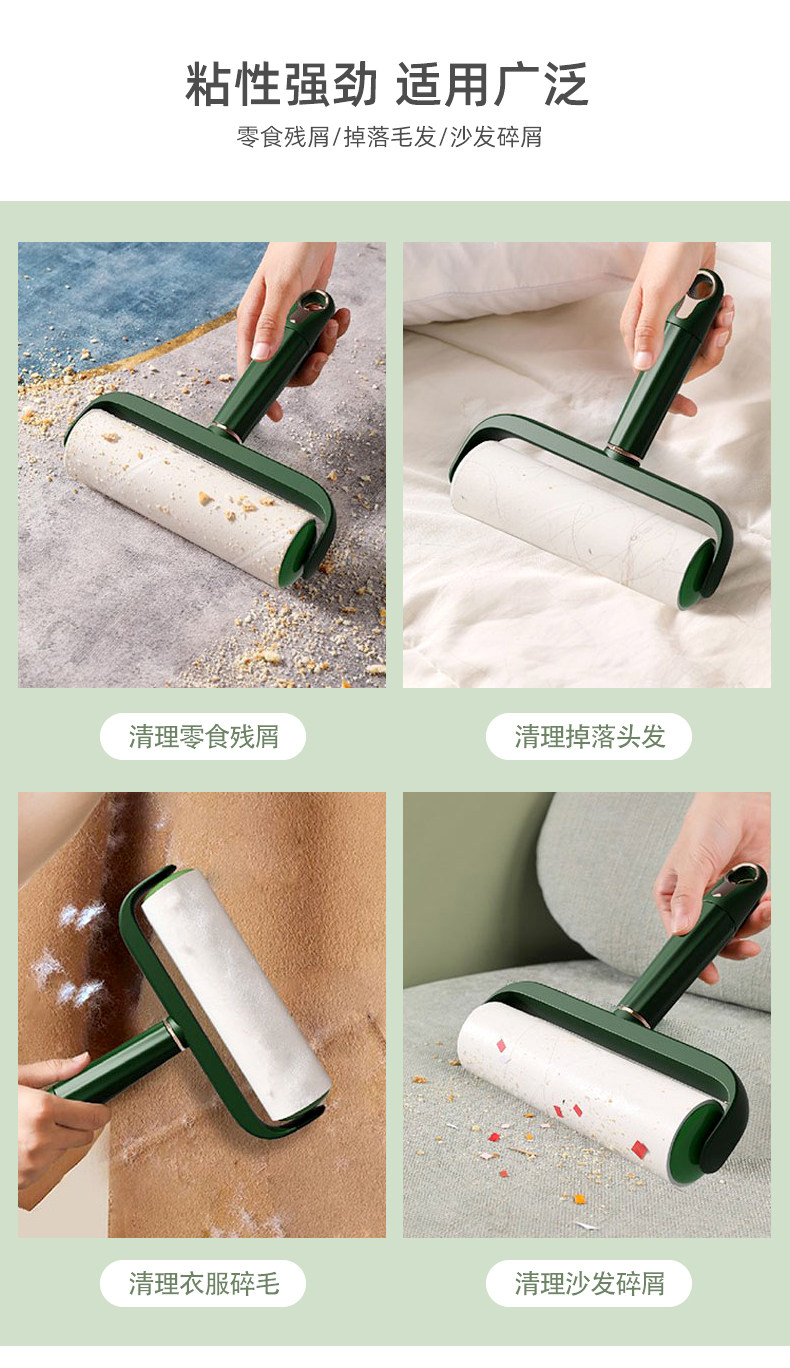 粘性强劲 适用广泛

零食残屑/掉落毛发/沙发碎屑

清理零食残屑

清理掉落头发

清理衣服碎毛

清理沙发碎屑