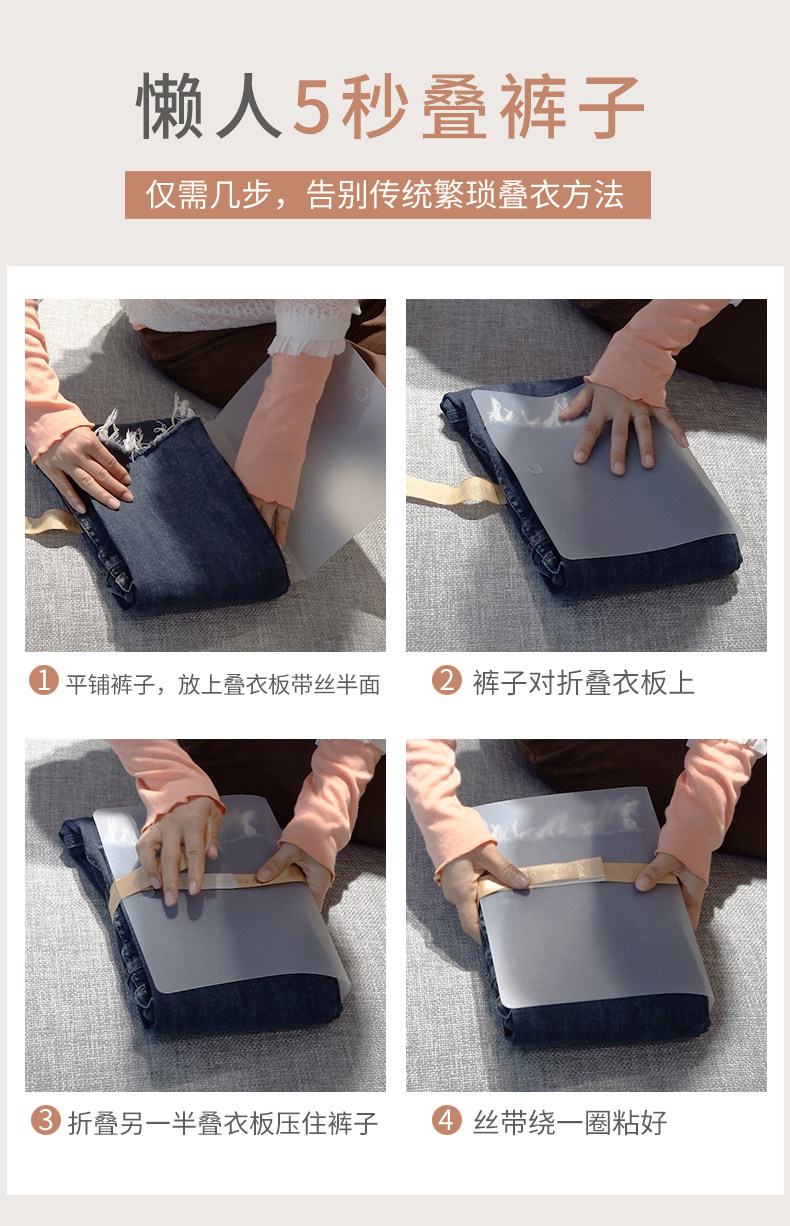 懒人5秒叠裤子

仅需几步，告别传统繁琐叠衣方法

1 平铺裤子，放上叠衣板带丝半面

2 裤子对折叠衣板上

3 折叠另一半叠衣板压住裤子

4 丝带绕一圈粘好