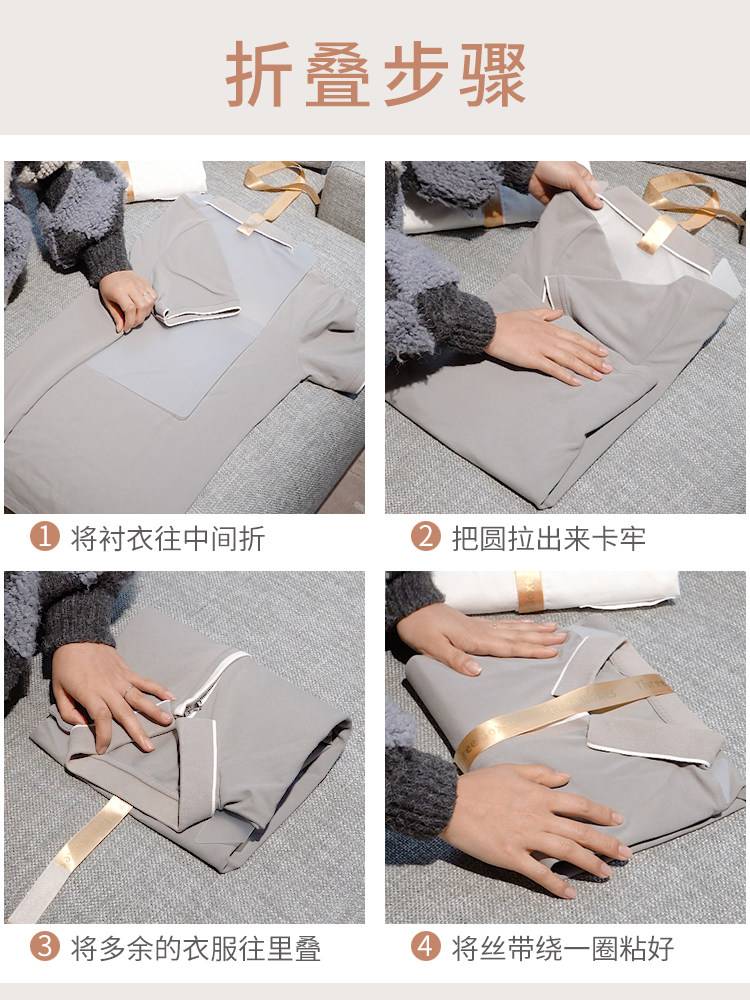 折叠步骤

1 将衬衣往中间折

2 把圆拉出来卡牢

3 将多余的衣服往里叠

4 将丝带绕一圈粘好