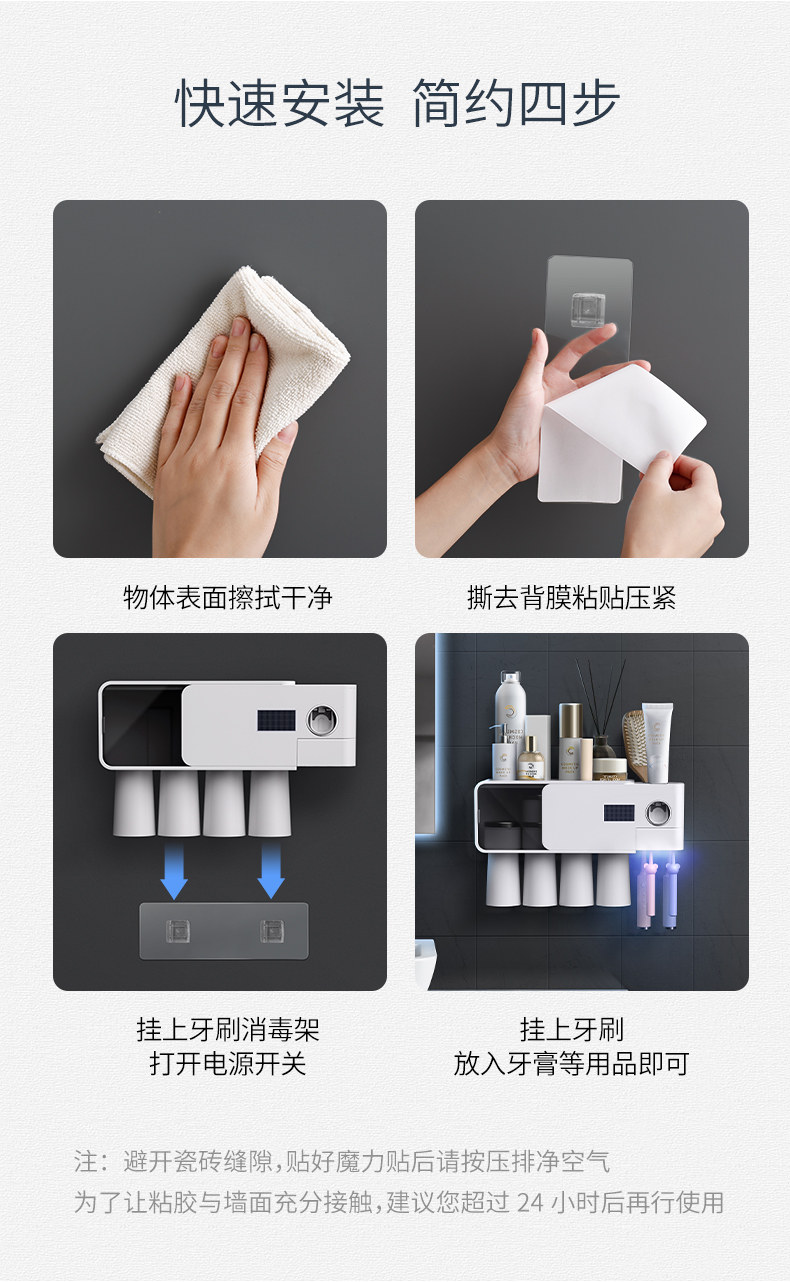 快速安装 简约四步

物体表面擦拭干净

撕去背膜粘贴压紧

挂上牙刷消毒架
打开电源开关

挂上牙刷
放入牙膏等用品即可

注：避开瓷砖缝隙，贴好魔力贴后请按压排净空气
为了让粘胶与墙面充分接触，建议您超过 24 小时后再行使用