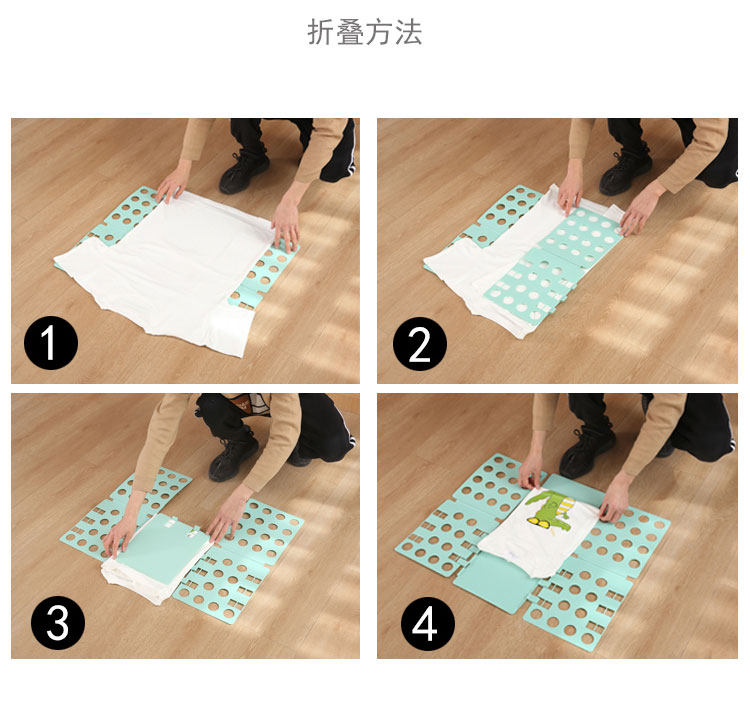 折叠方法

1

2

3

4