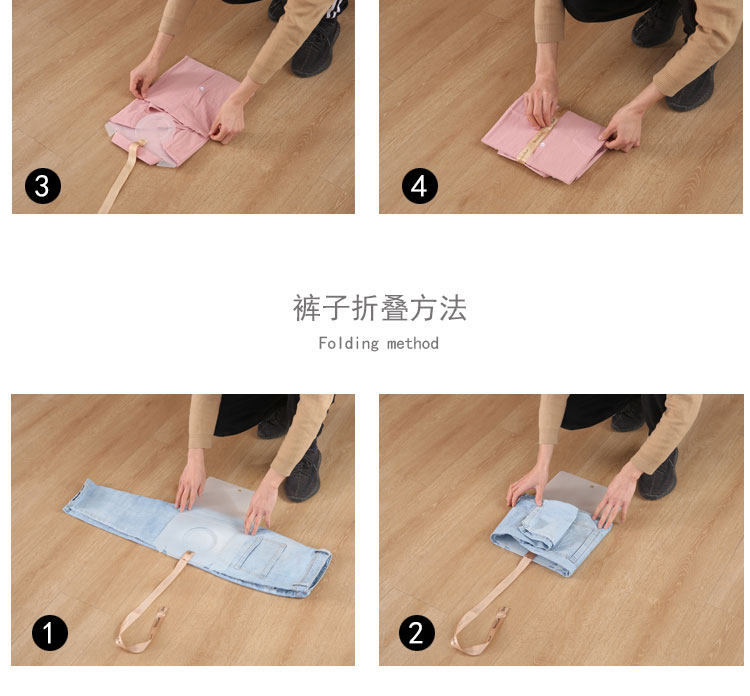 3

4

裤子折叠方法
Folding method

1

2