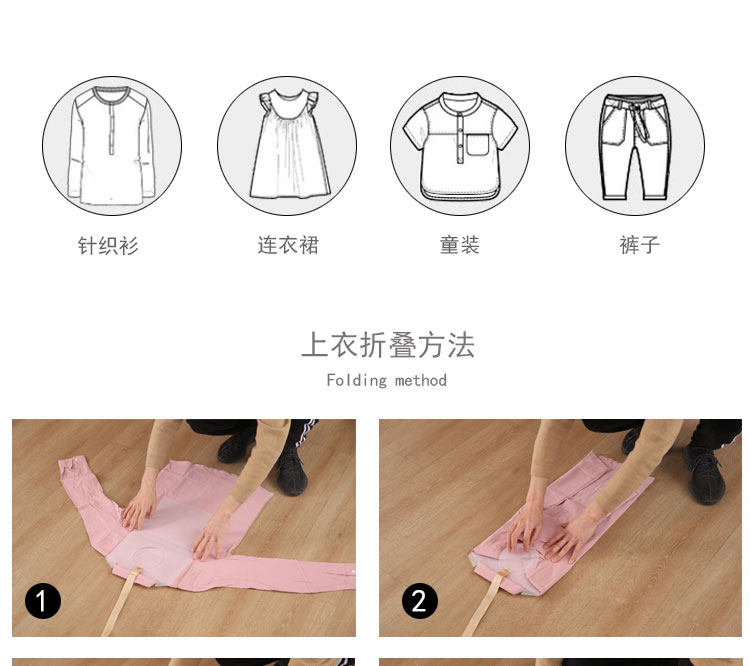 针织衫

连衣裙

童装

裤子

上衣折叠方法

Folding method

1

2