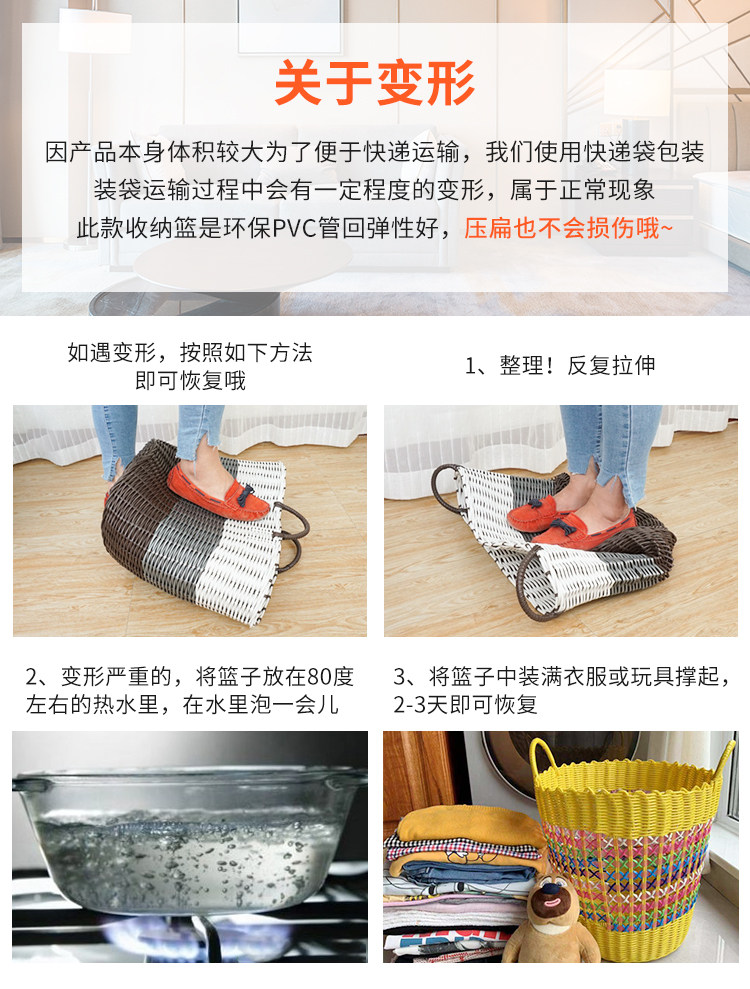 关于变形

因产品本身体积较大为了便于快递运输，我们使用快递袋包装
装袋运输过程中会有一定程度的变形，属于正常现象
此款收纳篮是环保PVC管回弹性好，压扁也不会损伤哦~

如遇变形，按照如下方法
即可恢复哦

1、整理！反复拉伸

2、变形严重的，将篮子放在80度左右的热水里，在水里泡一会儿

3、将篮子中装满衣服或玩具撑起，2-3天即可恢复