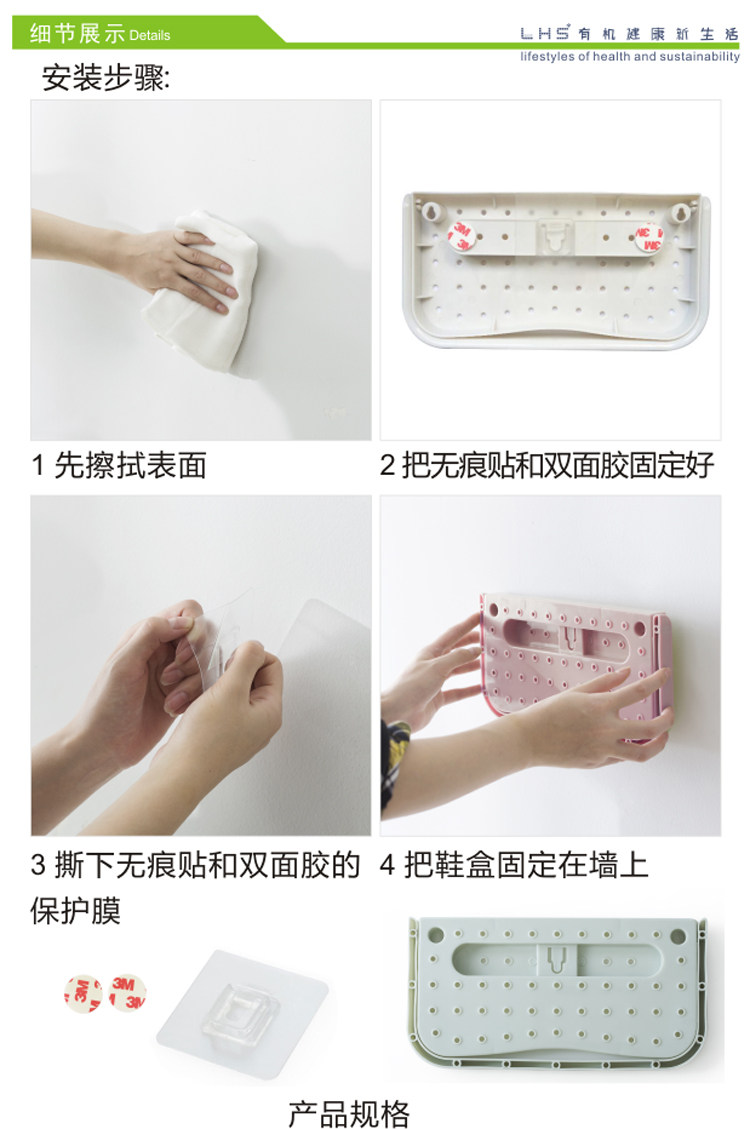 细节展示 Details

LHS 有机健康新生活
lifestyles of health and sustainability

安装步骤:

3M 3M

1 先擦拭表面

2 把无痕贴和双面胶固定好

3 撕下无痕贴和双面胶的保护膜

4 把鞋盒固定在墙上

3M 3M

产品规格