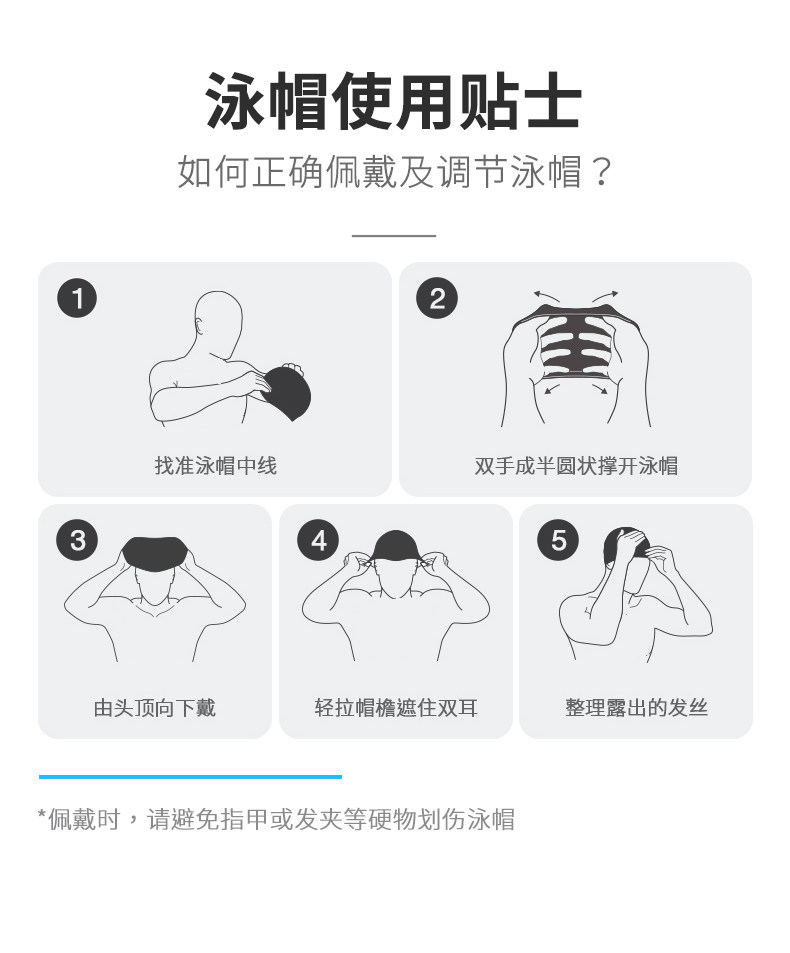 泳帽使用贴士
如何正确佩戴及调节泳帽？

1
找准泳帽中线

2
双手成半圆状撑开泳帽

3
由头顶向下戴

4
轻拉帽檐遮住双耳

5
整理露出的发丝

*佩戴时，请避免指甲或发夹等硬物划伤泳帽