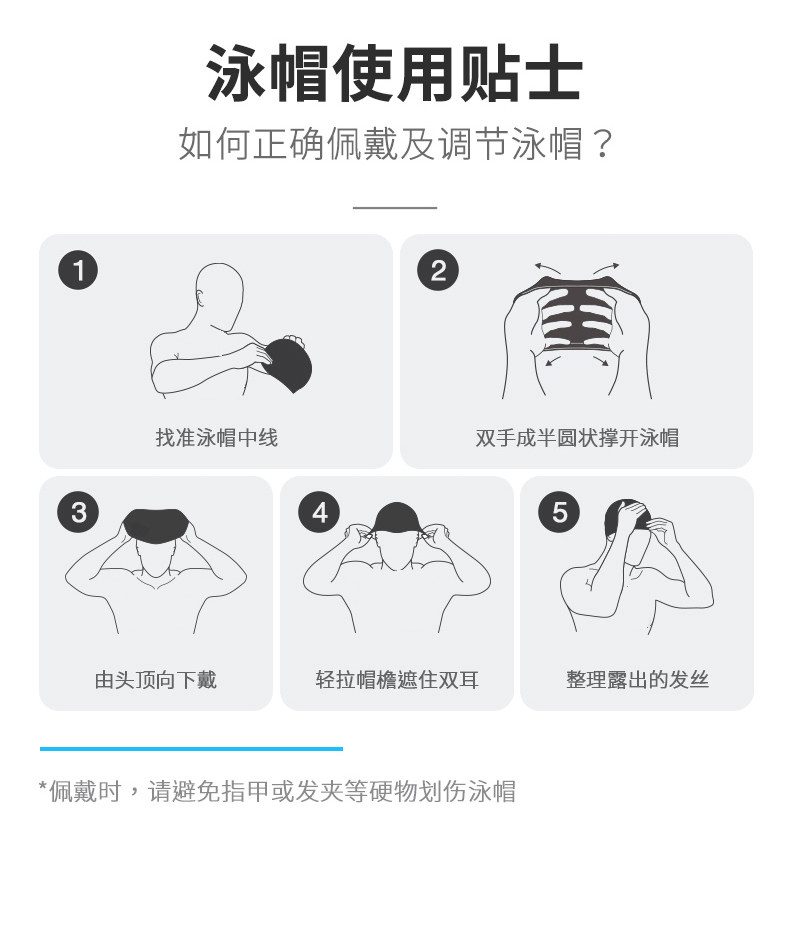 泳帽使用贴士

如何正确佩戴及调节泳帽？

1
找准泳帽中线

2
双手成半圆状撑开泳帽

3
由头顶向下戴

4
轻拉帽檐遮住双耳

5
整理露出的发丝

*佩戴时，请避免指甲或发夹等硬物划伤泳帽