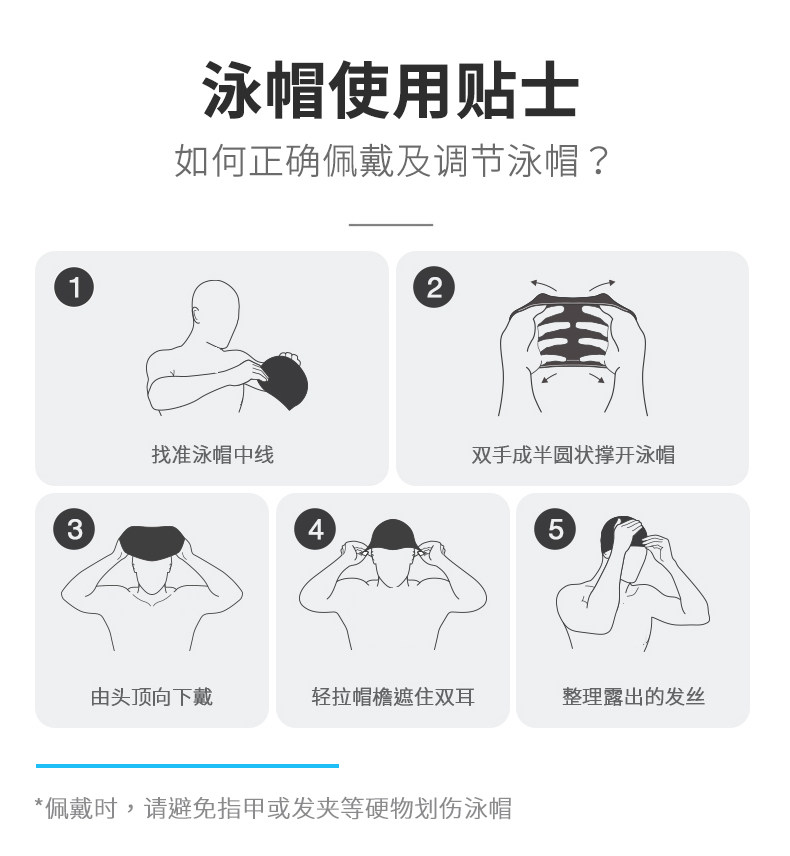 泳帽使用贴士

如何正确佩戴及调节泳帽？

1
找准泳帽中线

2
双手成半圆状撑开泳帽

3
由头顶向下戴

4
轻拉帽檐遮住双耳

5
整理露出的发丝

*佩戴时，请避免指甲或发夹等硬物划伤泳帽