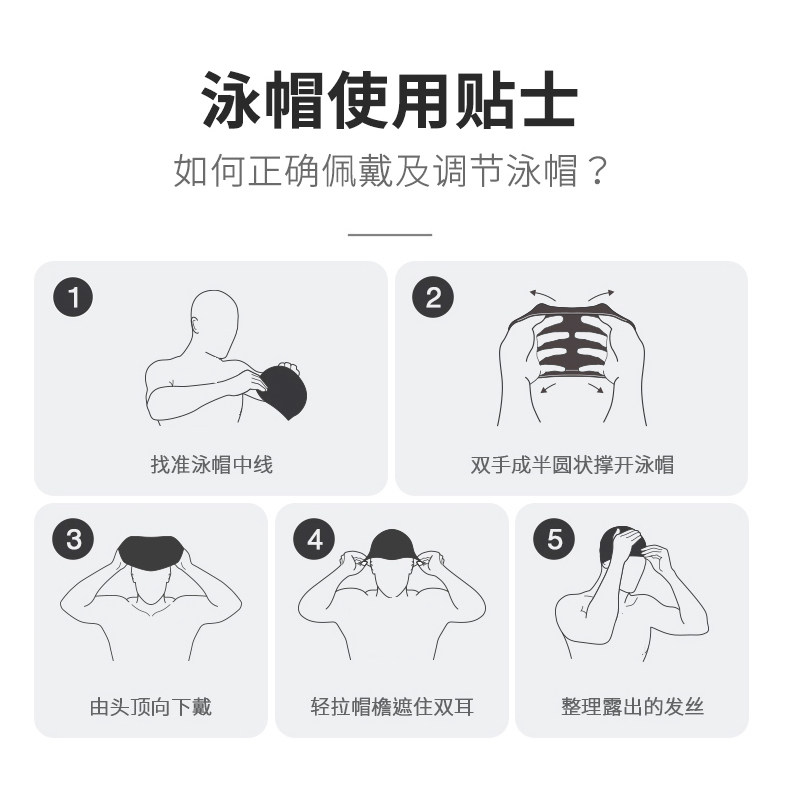 泳帽使用贴士

如何正确佩戴及调节泳帽？

1
找准泳帽中线

2
双手成半圆状撑开泳帽

3
由头顶向下戴

4
轻拉帽檐遮住双耳

5
整理露出的发丝