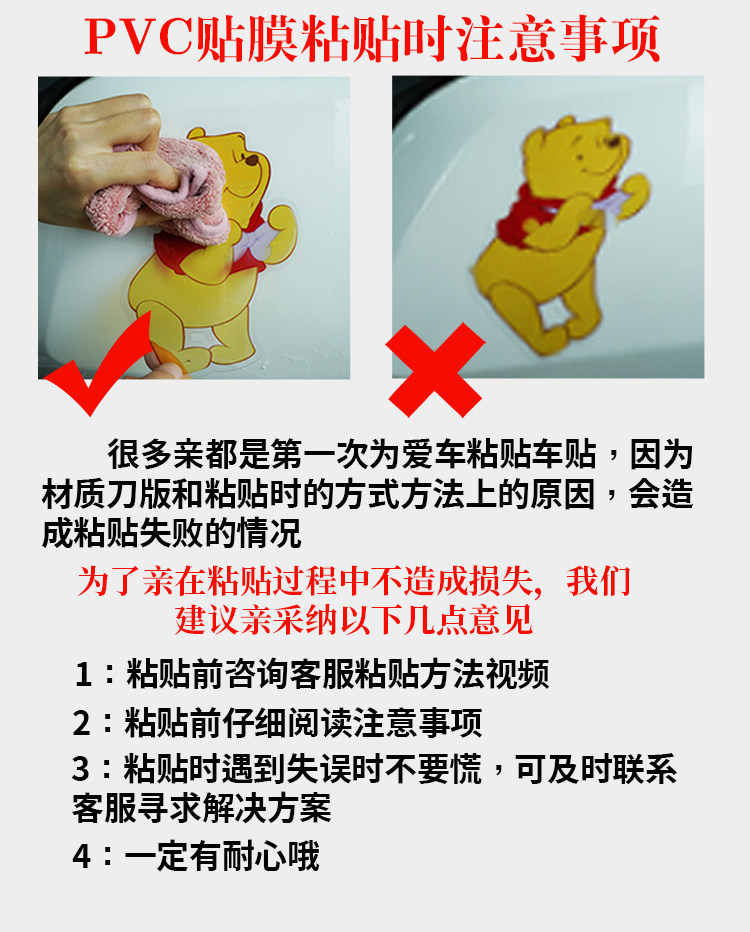 PVC贴膜粘贴时注意事项

很多亲都是第一次为爱车粘贴车贴，因为材质刀版和粘贴时的方式方法上的原因，会造成粘贴失败的情况

为了亲在粘贴过程中不造成损失，我们建议亲采纳以下几点意见

1：粘贴前咨询客服粘贴方法视频

2：粘贴前仔细阅读注意事项

3：粘贴时遇到失误时不要慌，可及时联系客服寻求解决方案

4：一定有耐心哦