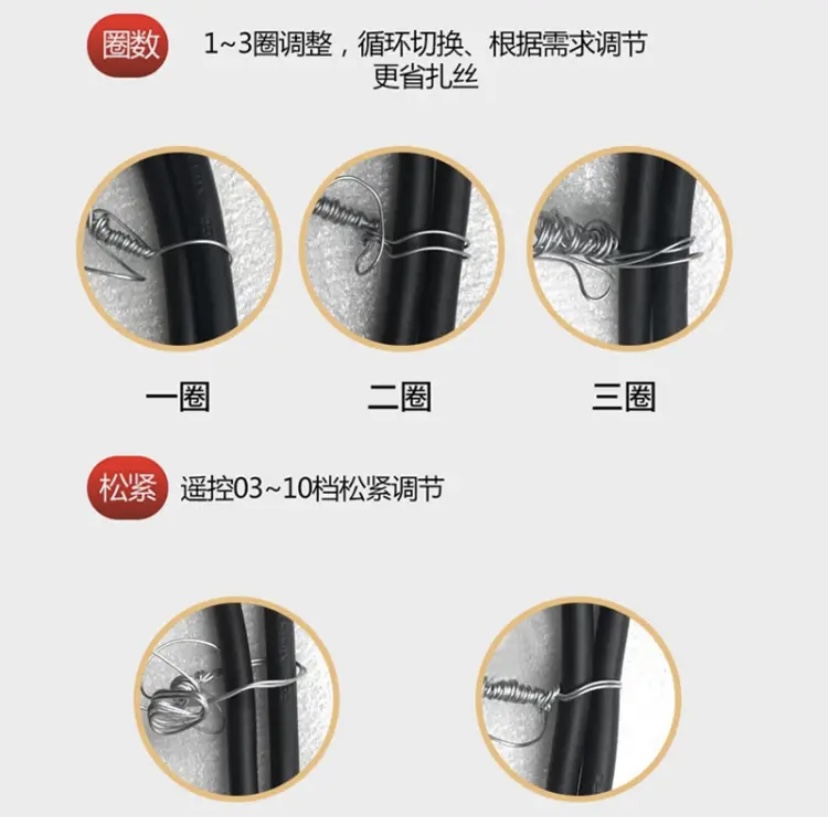 圈数 1~3圈调整，循环切换、根据需求调节更省扎丝

一圈

二圈

三圈

松紧 遥控03~10档松紧调节