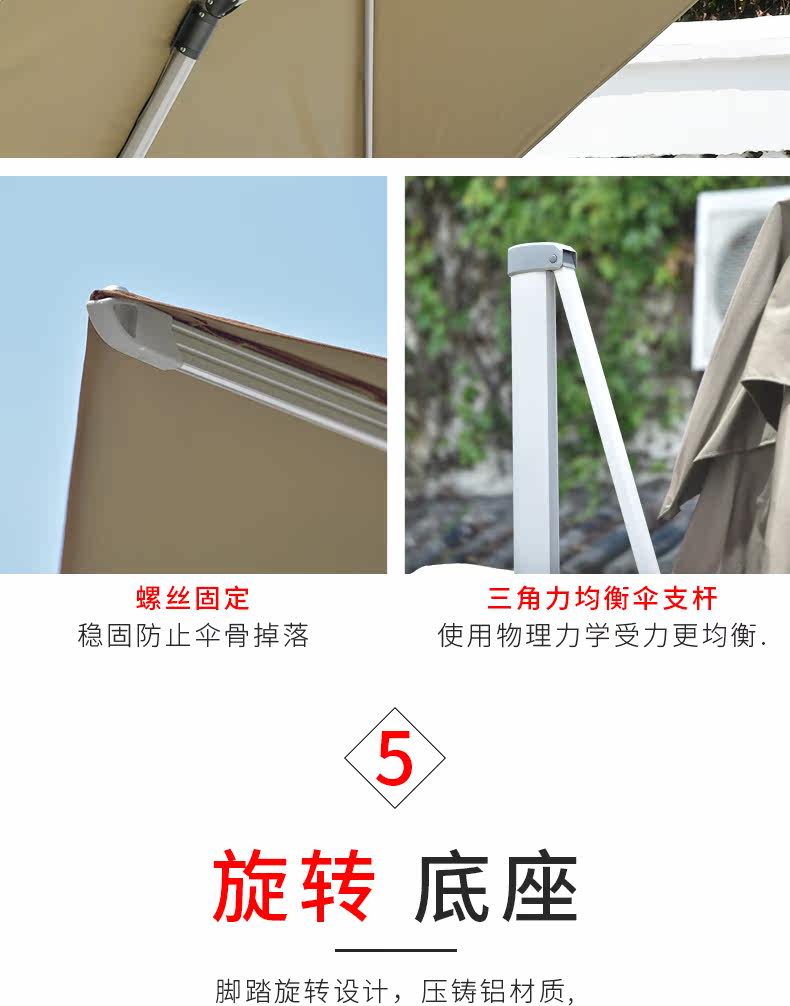 螺丝固定
稳固防止伞骨掉落

三角力均衡伞支杆
使用物理力学受力更均衡.

5

旋转 底座

脚踏旋转设计，压铸铝材质，