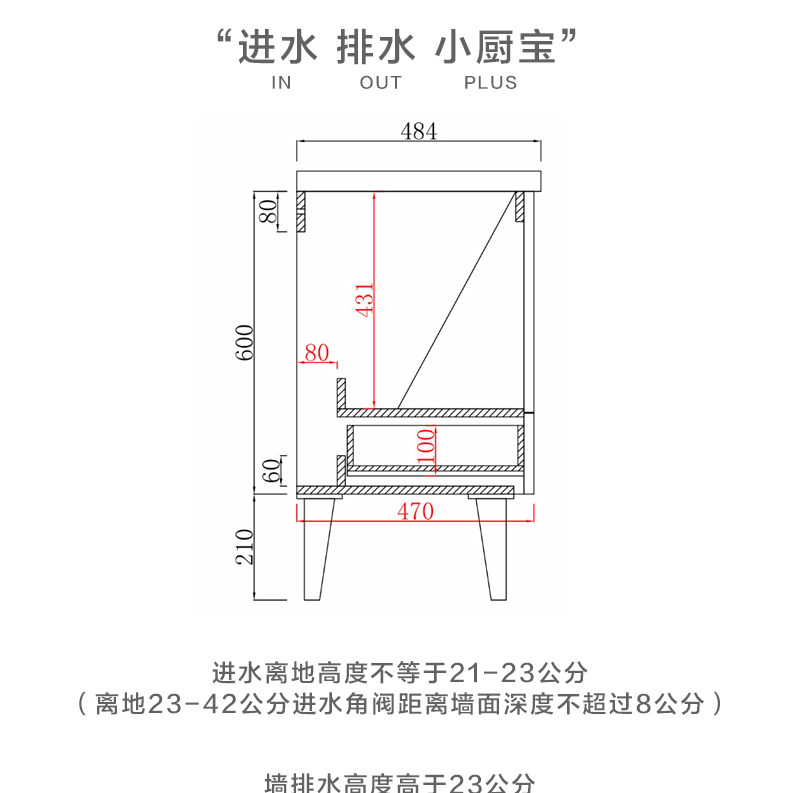 “进水 排水 小厨宝”
IN OUT PLUS

484
80
431
600
80
100
60
470
210

进水离地高度不等于21-23公分
（离地23-42公分进水角阀距离墙面深度不超过8公分）

墙排水高度高于23公分