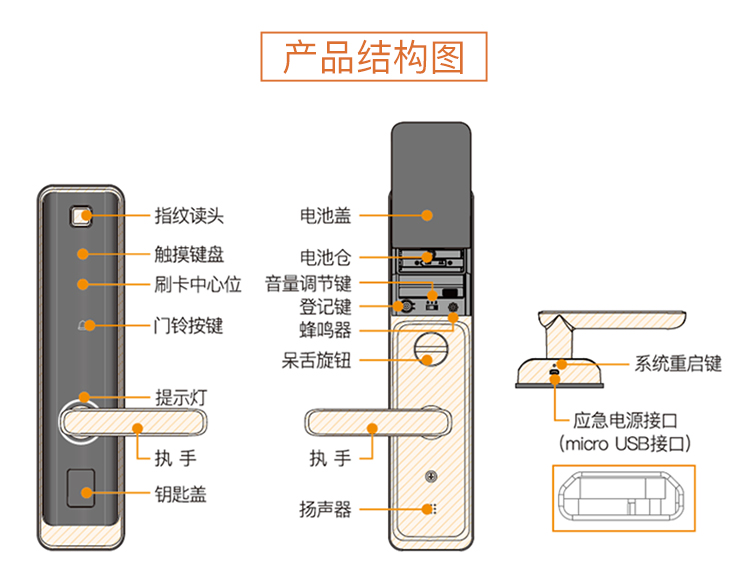 产品结构图

指纹读头
触摸键盘
刷卡中心位
门铃按键
提示灯
执 手
钥匙盖

电池盖
电池仓
音量调节键
登记键
蜂鸣器
呆舌旋钮
执 手
扬声器

系统重启键
应急电源接口
(micro USB接口)