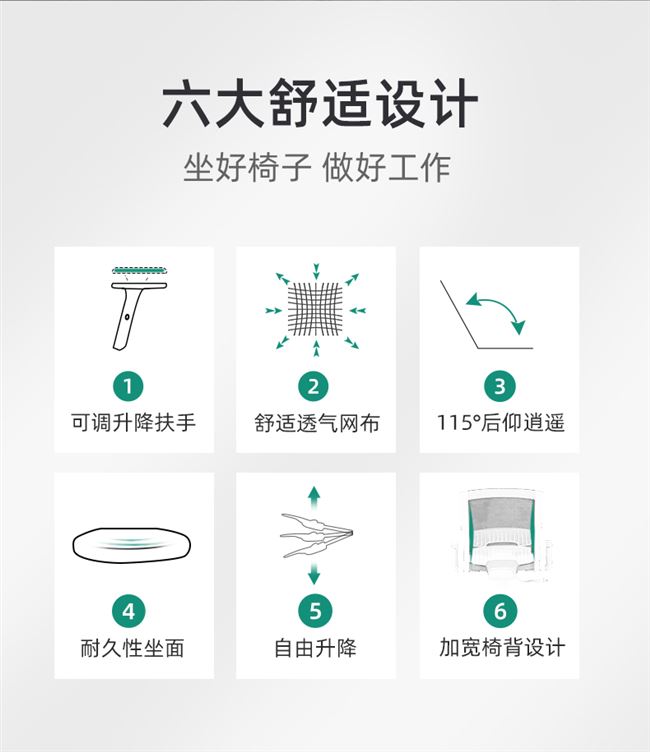 六大舒适设计

坐好椅子 做好工作

1
可调升降扶手

2
舒适透气网布

3
115°后仰逍遥

4
耐久性坐面

5
自由升降

6
加宽椅背设计