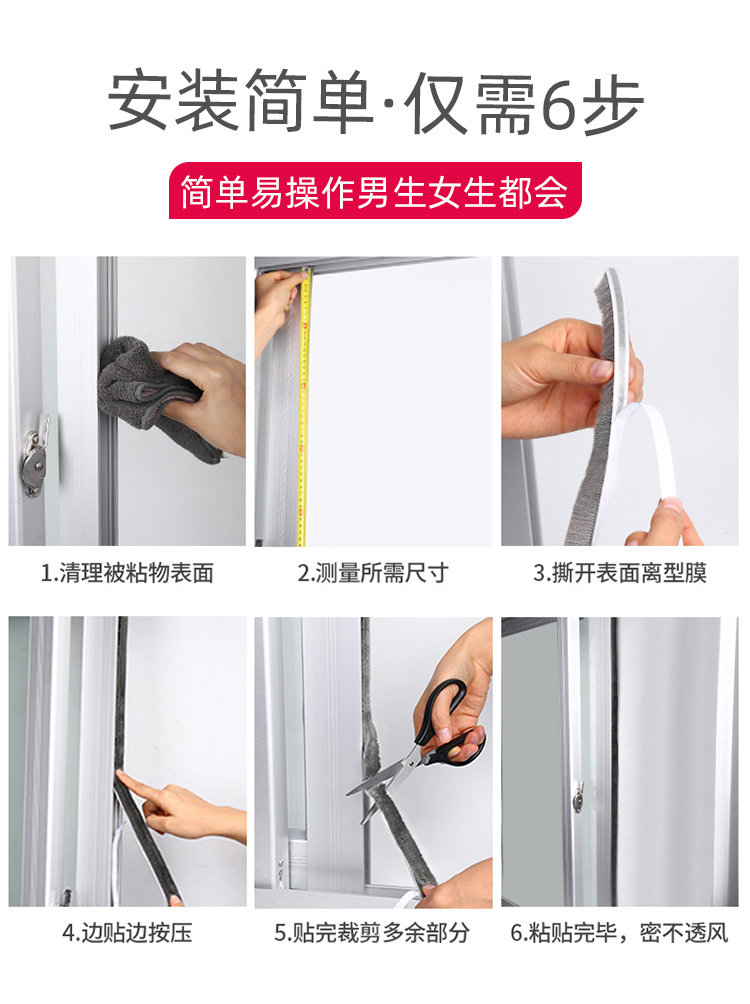 安装简单·仅需6步

简单易操作男生女生都会

1.清理被粘物表面

2.测量所需尺寸

3.撕开表面离型膜

4.边贴边按压

5.贴完裁剪多余部分

6.粘贴完毕，密不透风