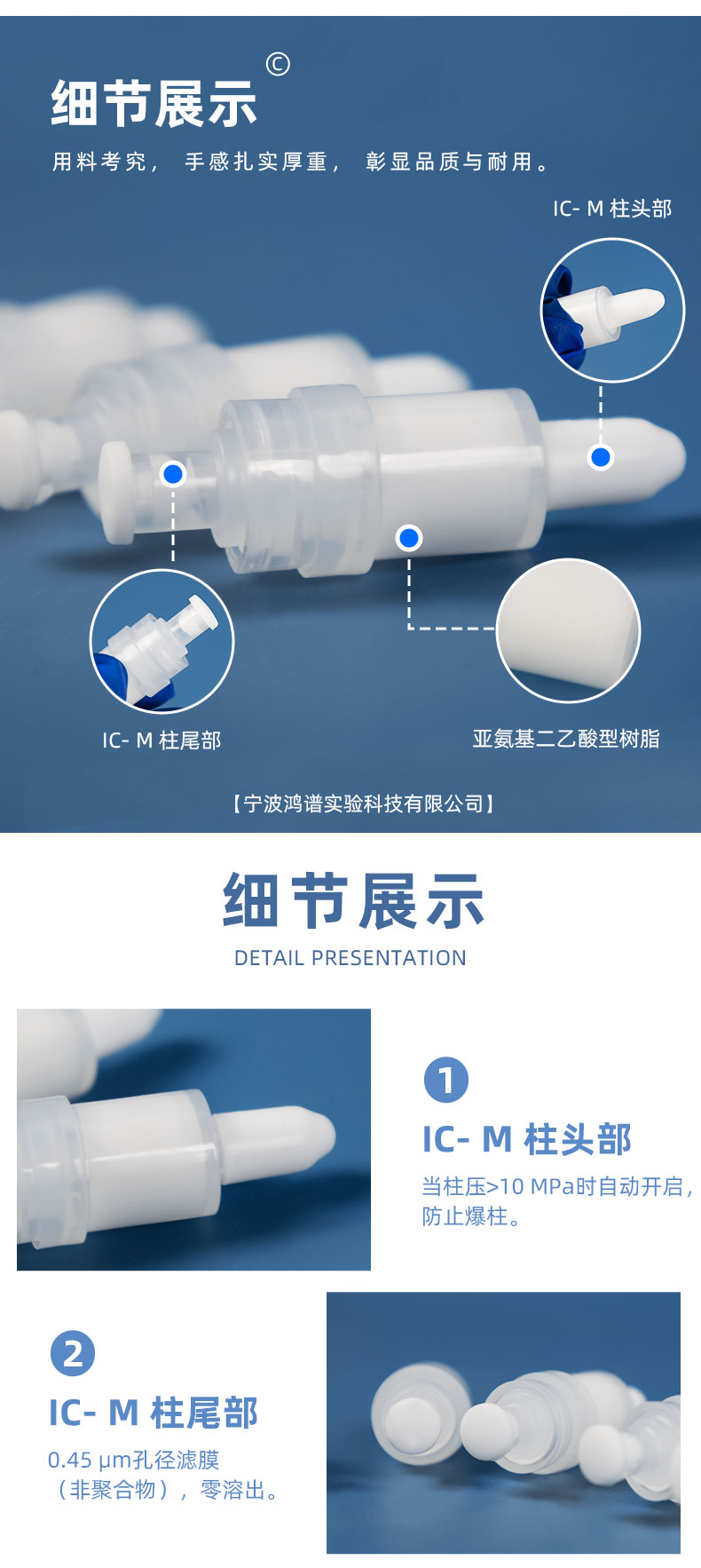 细节展示 ©

用料考究， 手感扎实厚重， 彰显品质与耐用。

IC- M 柱头部

IC- M 柱尾部

亚氨基二乙酸型树脂

【宁波鸿谱实验科技有限公司】

细节展示

DETAIL PRESENTATION

1

IC- M 柱头部

当柱压>10 MPa时自动开启，防止爆柱。

2

IC- M 柱尾部

0.45 μm孔径滤膜（非聚合物），零溶出。