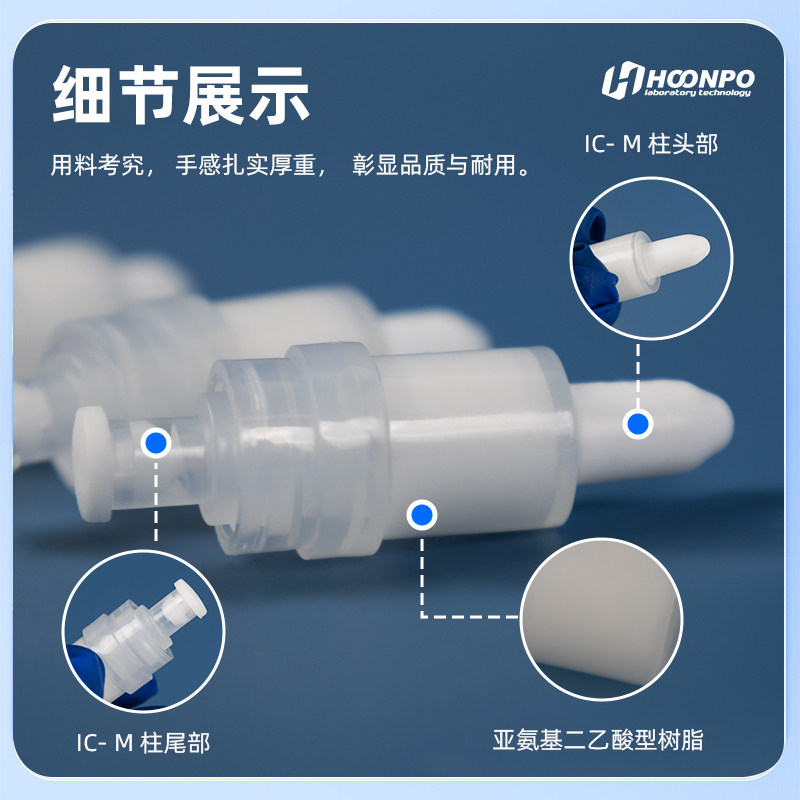 细节展示

HOONPO
laboratory technology

用料考究， 手感扎实厚重， 彰显品质与耐用。

IC- M 柱头部

IC- M 柱尾部

亚氨基二乙酸型树脂