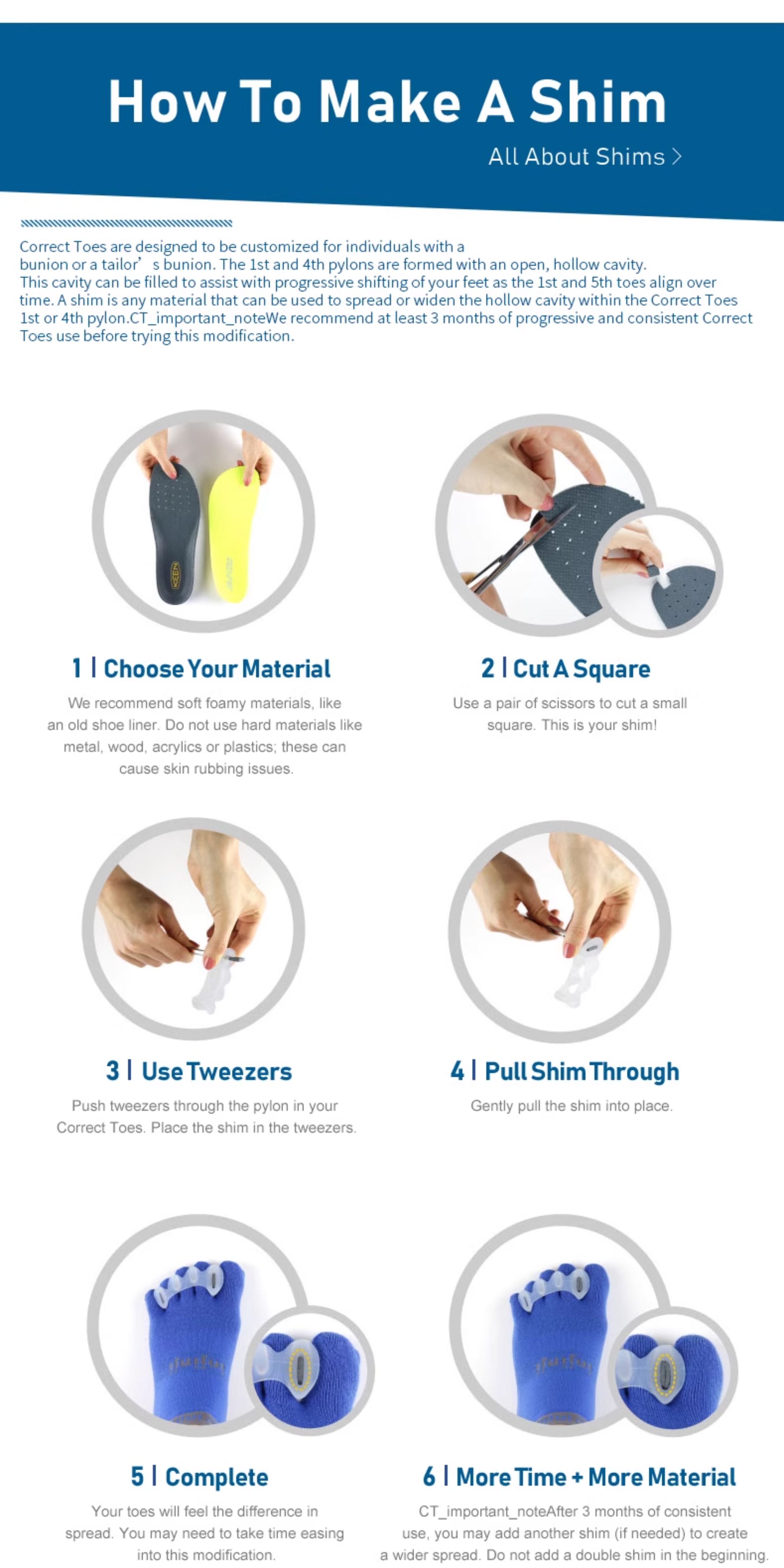 How To Make A Shim

All About Shims >

Correct Toes are designed to be customized for individuals with a bunion or a tailor’ s bunion. The 1st and 4th pylons are formed with an open, hollow cavity. This cavity can be filled to assist with progressive shifting of your feet as the 1st and 5th toes align over time. A shim is any material that can be used to spread or widen the hollow cavity within the Correct Toes 1st or 4th pylon.CT_important_noteWe recommend at least 3 months of progressive and consistent Correct Toes use before trying this modification.

KEEN

1 | Choose Your Material

We recommend soft foamy materials, like an old shoe liner. Do not use hard materials like metal, wood, acrylics or plastics; these can cause skin rubbing issues.

2 | Cut A Square

Use a pair of scissors to cut a small square. This is your shim!

3 | Use Tweezers

Push tweezers through the pylon in your Correct Toes. Place the shim in the tweezers.

4 | Pull Shim Through

Gently pull the shim into place.

5 | Complete

Your toes will feel the difference in spread. You may need to take time easing into this modification.

6 | More Time + More Material

CT_important_noteAfter 3 months of consistent use, you may add another shim (if needed) to create a wider spread. Do not add a double shim in the beginning.