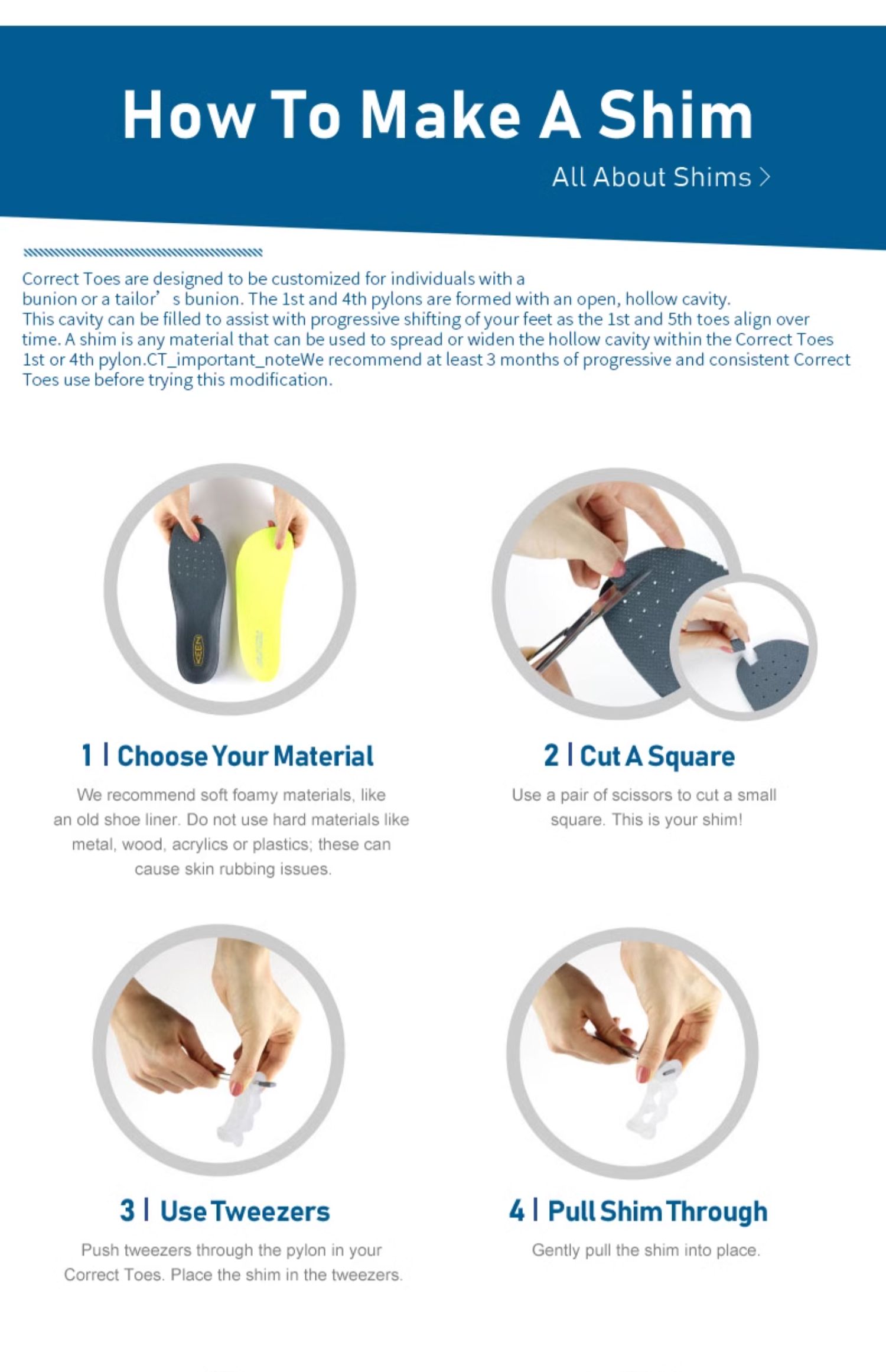 How To Make A Shim

All About Shims >

Correct Toes are designed to be customized for individuals with a bunion or a tailor’ s bunion. The 1st and 4th pylons are formed with an open, hollow cavity. This cavity can be filled to assist with progressive shifting of your feet as the 1st and 5th toes align over time. A shim is any material that can be used to spread or widen the hollow cavity within the Correct Toes 1st or 4th pylon.CT_important_noteWe recommend at least 3 months of progressive and consistent Correct Toes use before trying this modification.

KEEN

1 | Choose Your Material

We recommend soft foamy materials, like an old shoe liner. Do not use hard materials like metal, wood, acrylics or plastics; these can cause skin rubbing issues.

2 | Cut A Square

Use a pair of scissors to cut a small square. This is your shim!

3 | Use Tweezers

Push tweezers through the pylon in your Correct Toes. Place the shim in the tweezers.

4 | Pull Shim Through

Gently pull the shim into place.