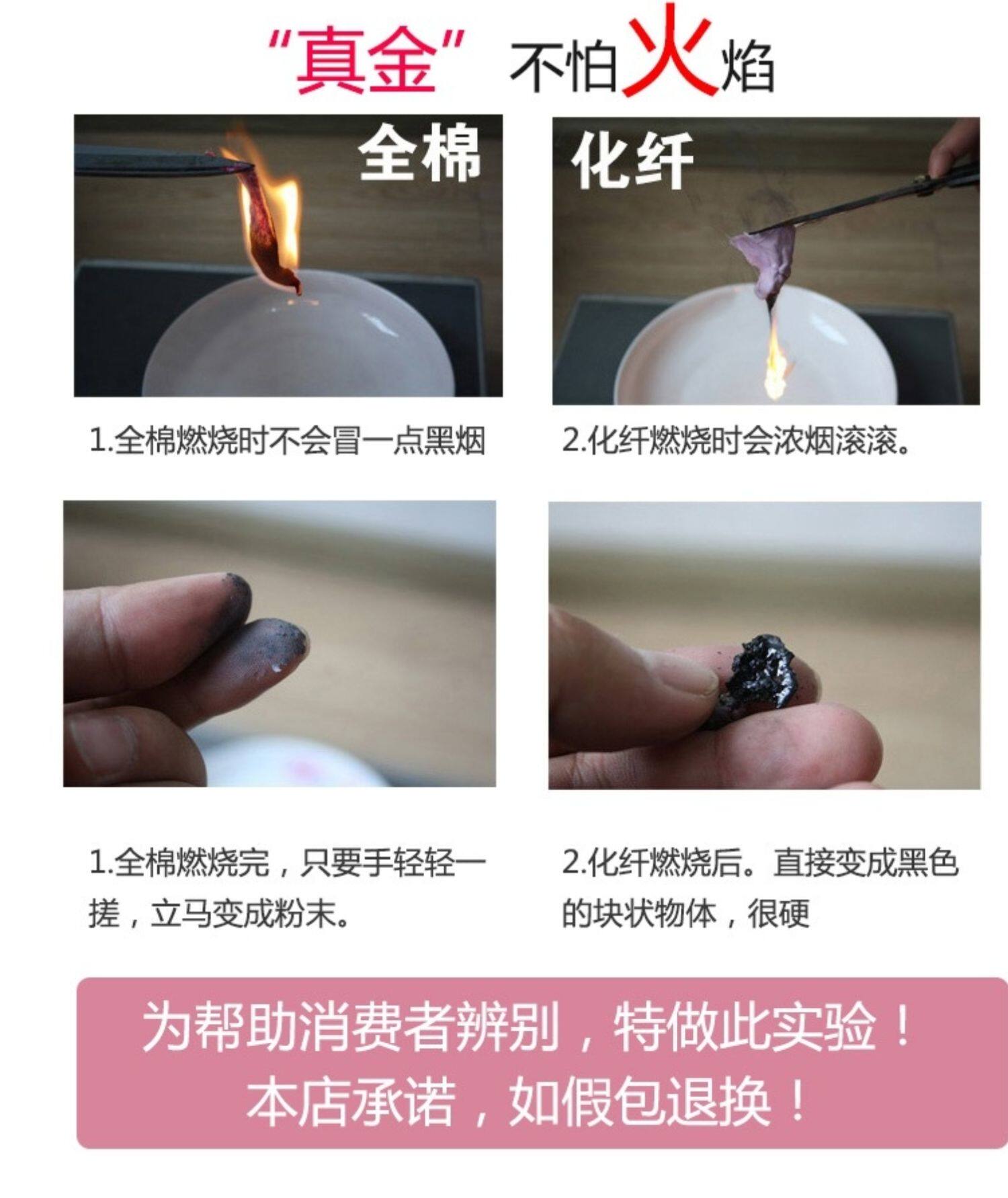 “真金”不怕火焰

全棉

化纤

1.全棉燃烧时不会冒一点黑烟

2.化纤燃烧时会浓烟滚滚。

1.全棉燃烧完，只要手轻轻一搓，立马变成粉末。

2.化纤燃烧后。直接变成黑色的块状物体，很硬

为帮助消费者辨别，特做此实验！
本店承诺，如假包退换！