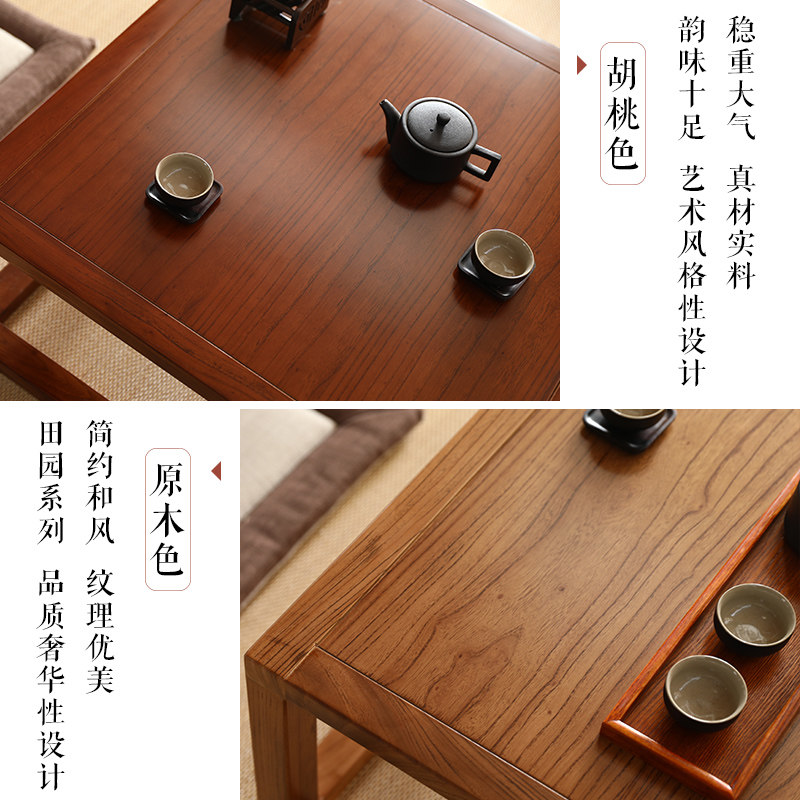 胡桃色

稳重大气　真材实料

韵味十足　艺术风格性设计

原木色

简约和风　纹理优美

田园系列　品质奢华性设计