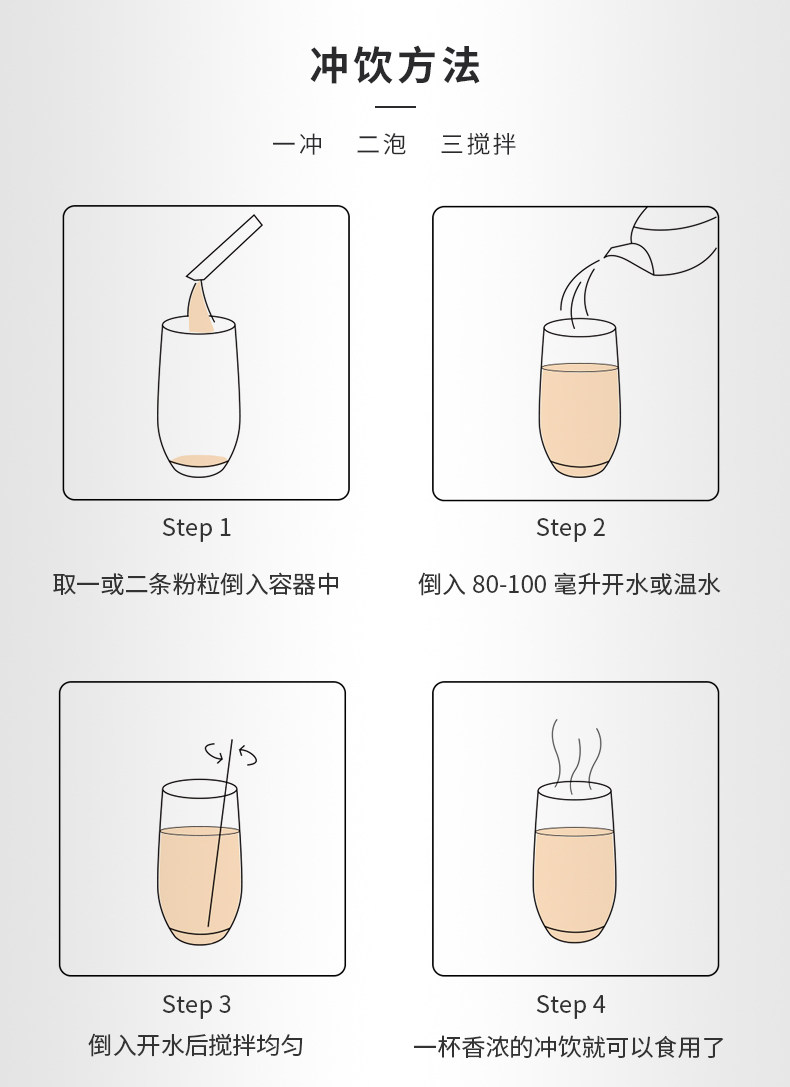 冲饮方法

一冲　二泡　三搅拌

Step 1

取一或二条粉粒倒入容器中

Step 2

倒入 80-100 毫升开水或温水

Step 3

倒入开水后搅拌均匀

Step 4

一杯香浓的冲饮就可以食用了