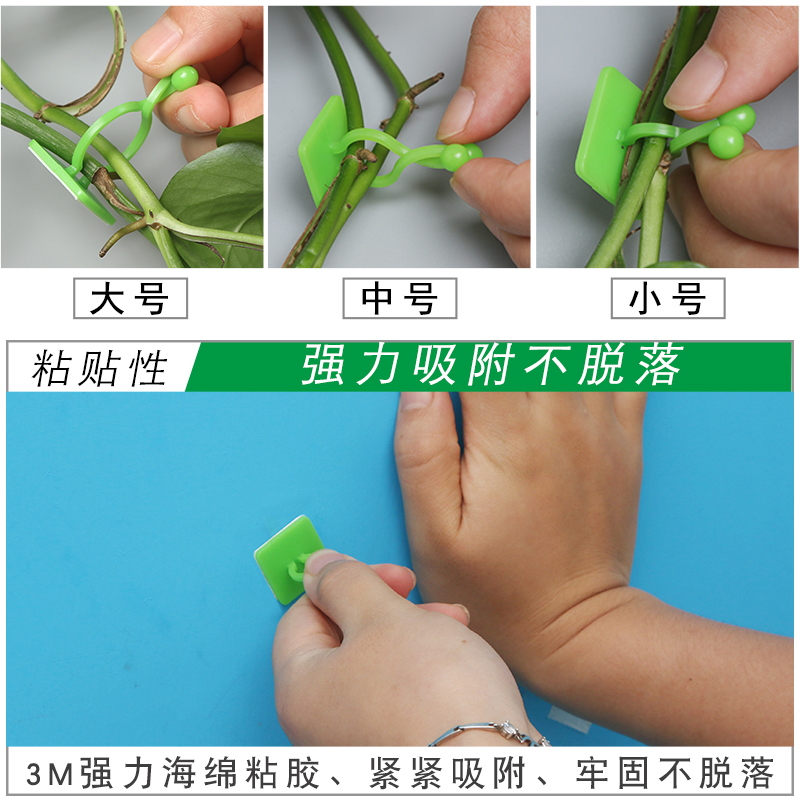 大号

中号

小号

粘贴性

强力吸附不脱落

3M强力海绵粘胶、紧紧吸附、牢固不脱落