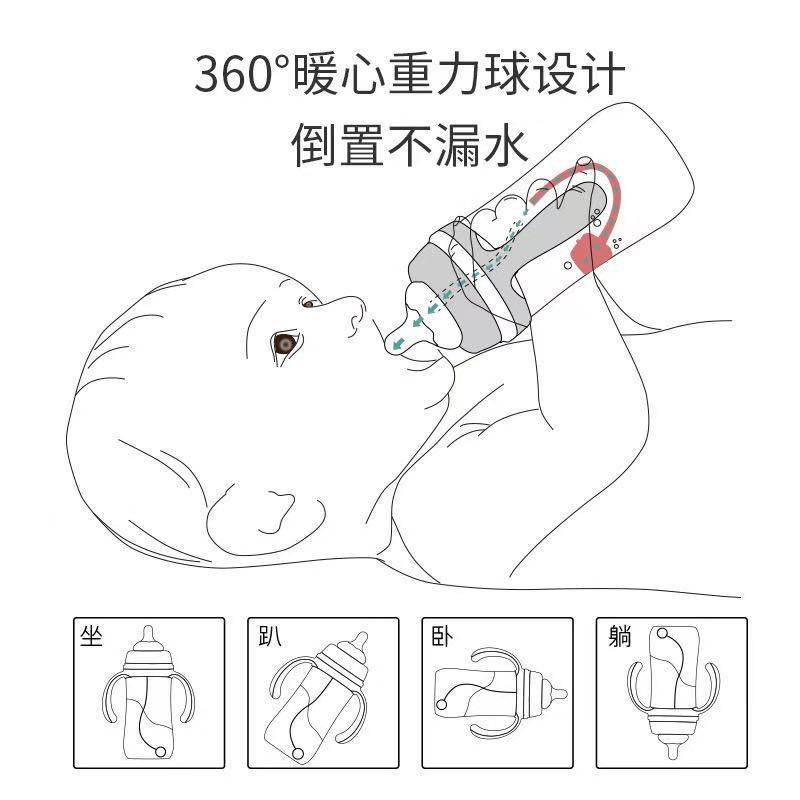 360°暖心重力球设计
倒置不漏水

坐

趴

卧

躺