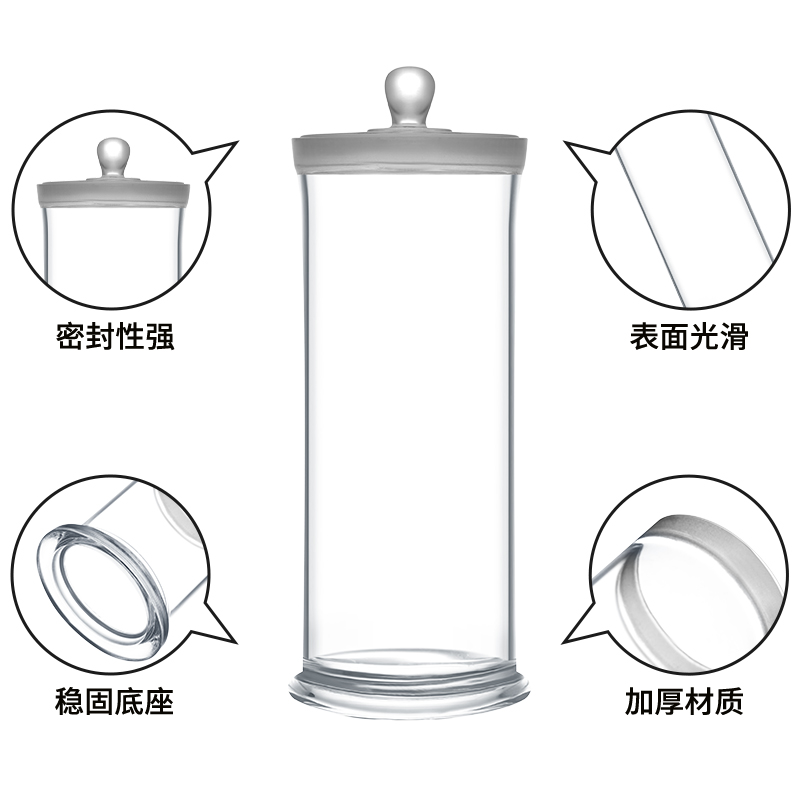 密封性强

表面光滑

稳固底座

加厚材质