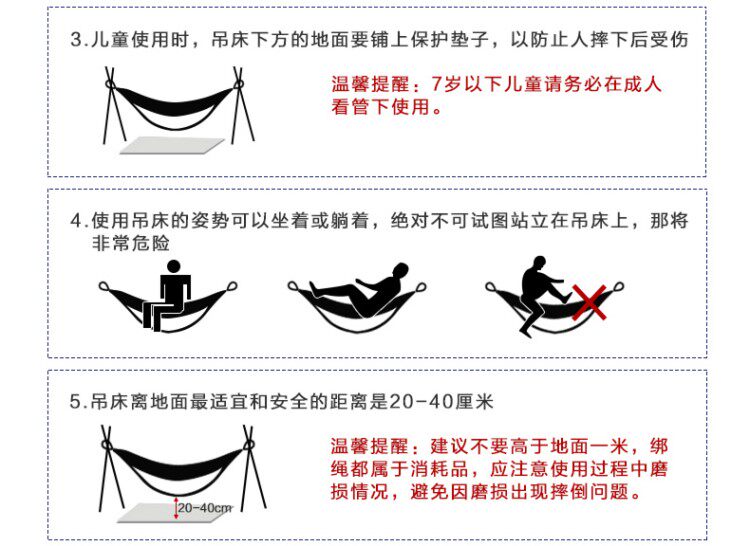 3.儿童使用时，吊床下方的地面要铺上保护垫子，以防止人摔下后受伤

温馨提醒：7岁以下儿童请务必在成人看管下使用。

4.使用吊床的姿势可以坐着或躺着，绝对不可试图站立在吊床上，那将非常危险

5.吊床离地面最适宜和安全的距离是20-40厘米

20-40cm

温馨提醒：建议不要高于地面一米，绑绳都属于消耗品，应注意使用过程中磨损情况，避免因磨损出现摔倒问题。