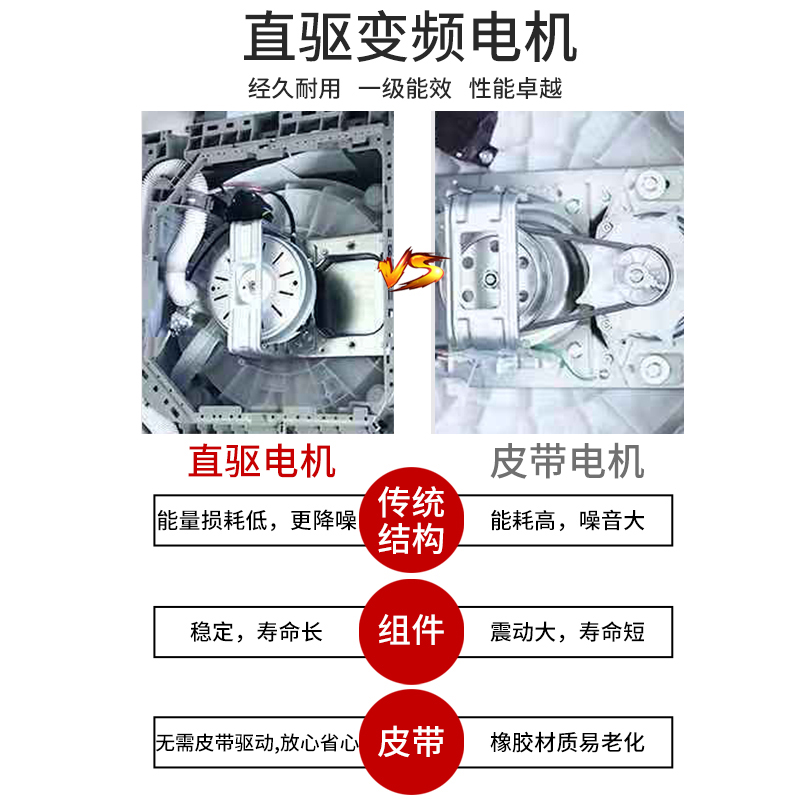 直驱变频电机

经久耐用 一级能效 性能卓越

VS

直驱电机

皮带电机

能量损耗低，更降噪

传统结构

能耗高，噪音大

稳定，寿命长

组件

震动大，寿命短

无需皮带驱动,放心省心

皮带

橡胶材质易老化