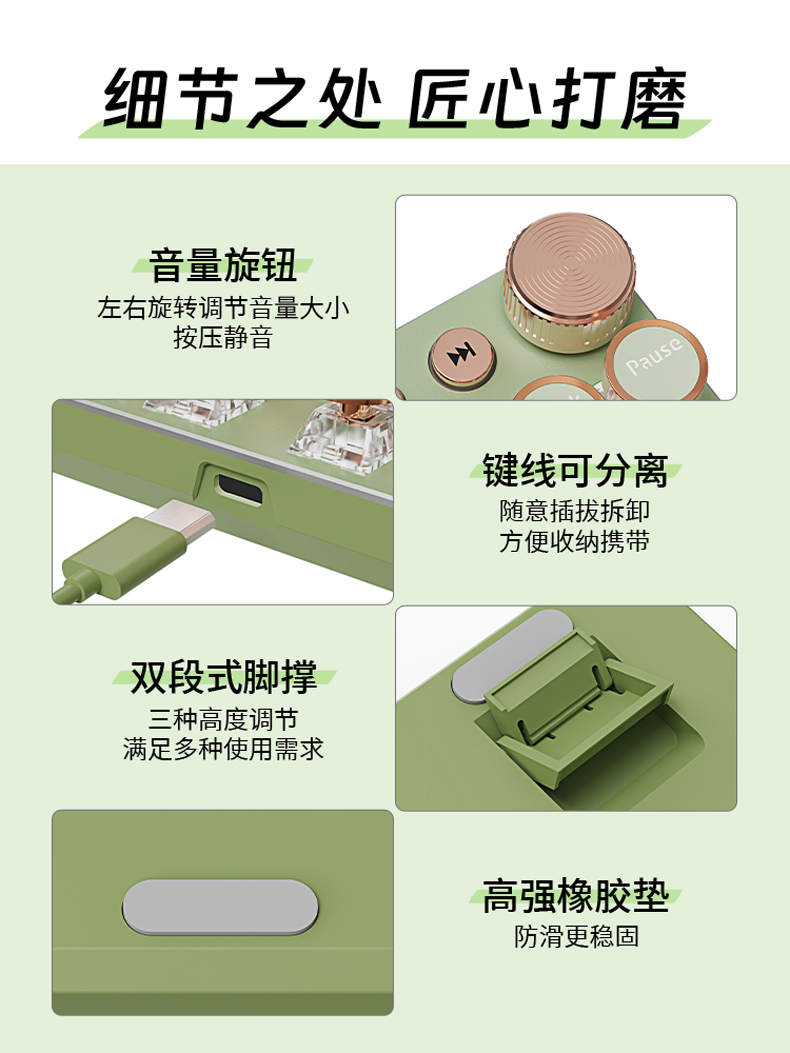 细节之处 匠心打磨

音量旋钮
左右旋转调节音量大小
按压静音

Pause

键线可分离
随意插拔拆卸
方便收纳携带

双段式脚撑
三种高度调节
满足多种使用需求

高强橡胶垫
防滑更稳固