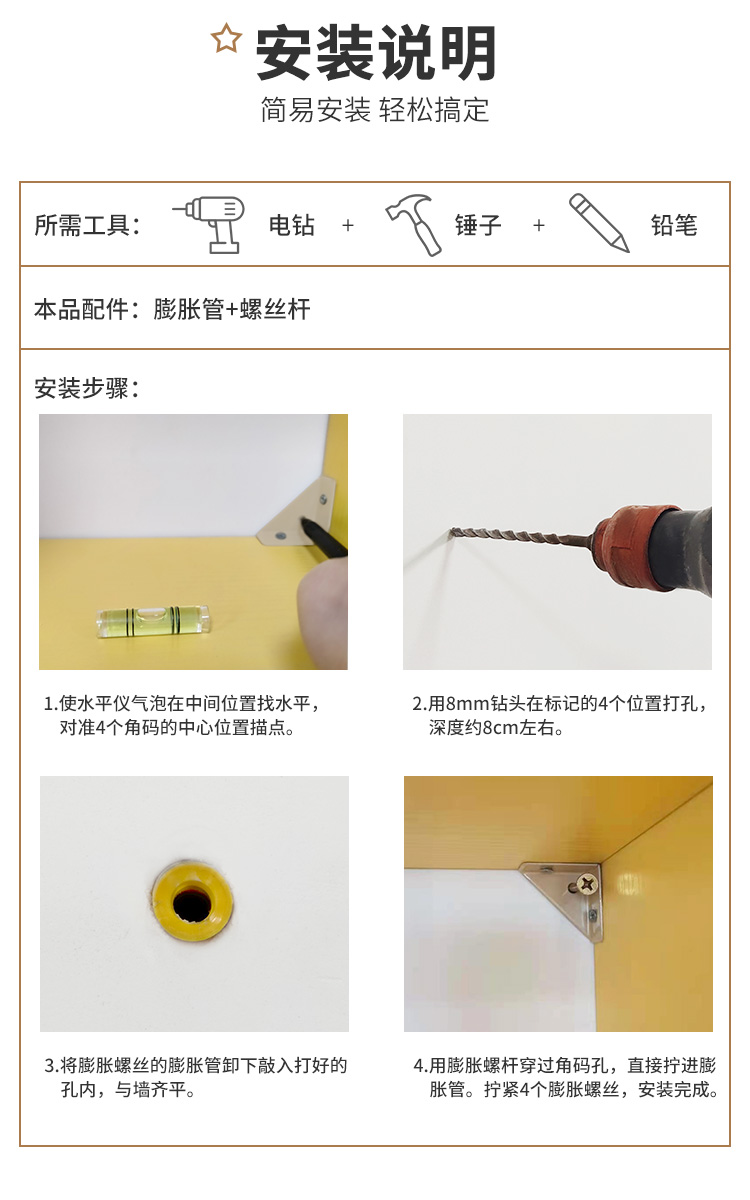 安装说明

简易安装 轻松搞定

所需工具： 电钻 + 锤子 + 铅笔

本品配件：膨胀管+螺丝杆

安装步骤：

1.使水平仪气泡在中间位置找水平，对准4个角码的中心位置描点。

2.用8mm钻头在标记的4个位置打孔，深度约8cm左右。

3.将膨胀螺丝的膨胀管卸下敲入打好的孔内，与墙齐平。

4.用膨胀螺杆穿过角码孔，直接拧进膨胀管。拧紧4个膨胀螺丝，安装完成。