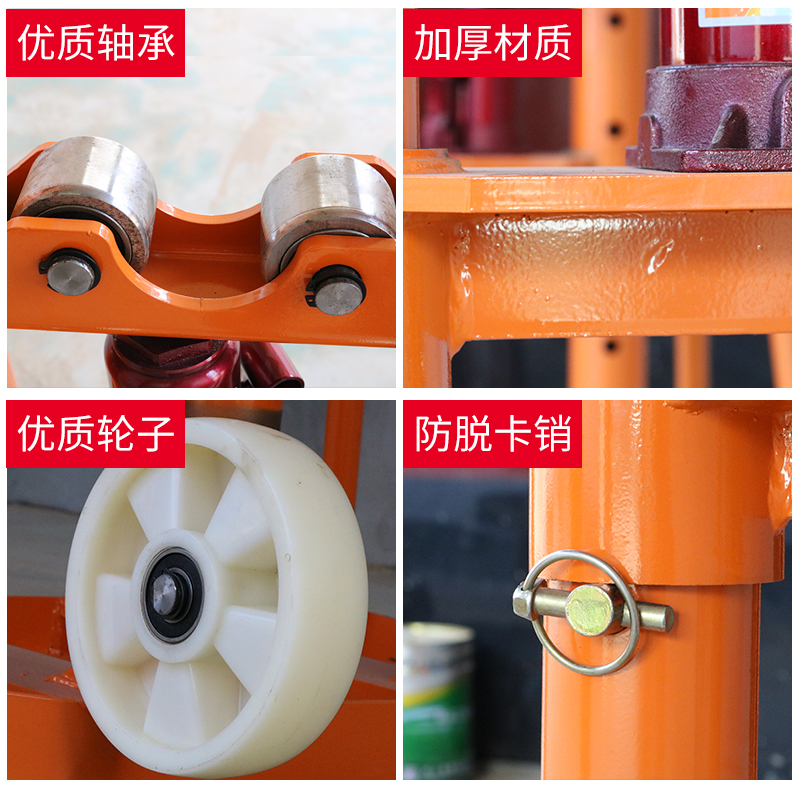 优质轴承

加厚材质

优质轮子

防脱卡销