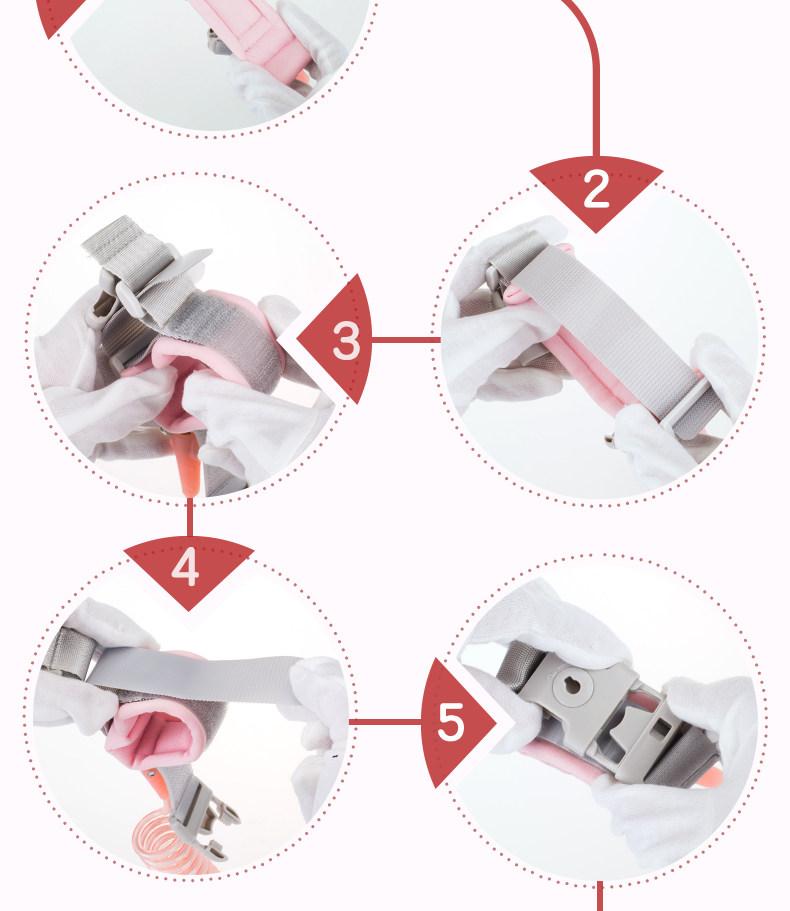 2

3

4

5